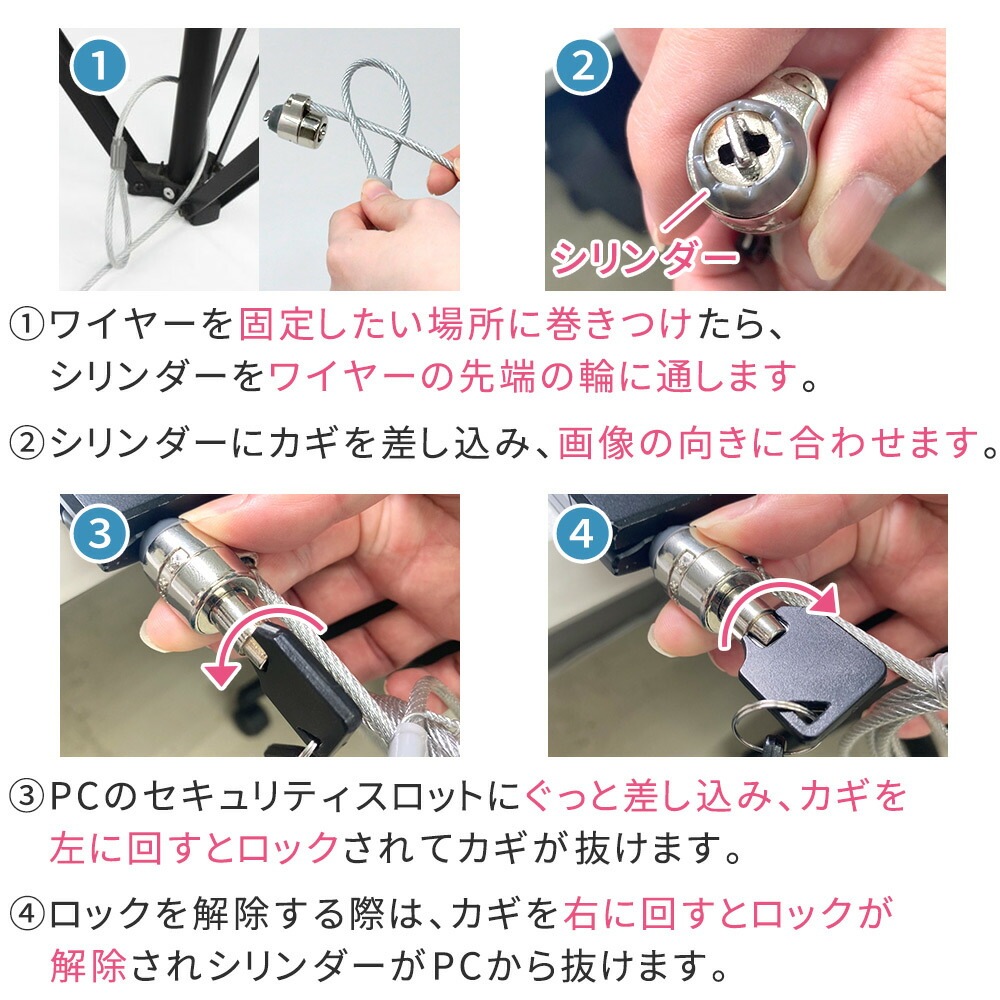 1

2

シリンダー

①ワイヤーを固定したい場所に巻きつけたら、シリンダーをワイヤーの先端の輪に通します。

②シリンダーにカギを差し込み、画像の向きに合わせます。

3

4

③PCのセキュリティスロットにぐっと差し込み、カギを左に回すとロックされてカギが抜けます。

④ロックを解除する際は、カギを右に回すとロックが解除されシリンダーがPCから抜けます。