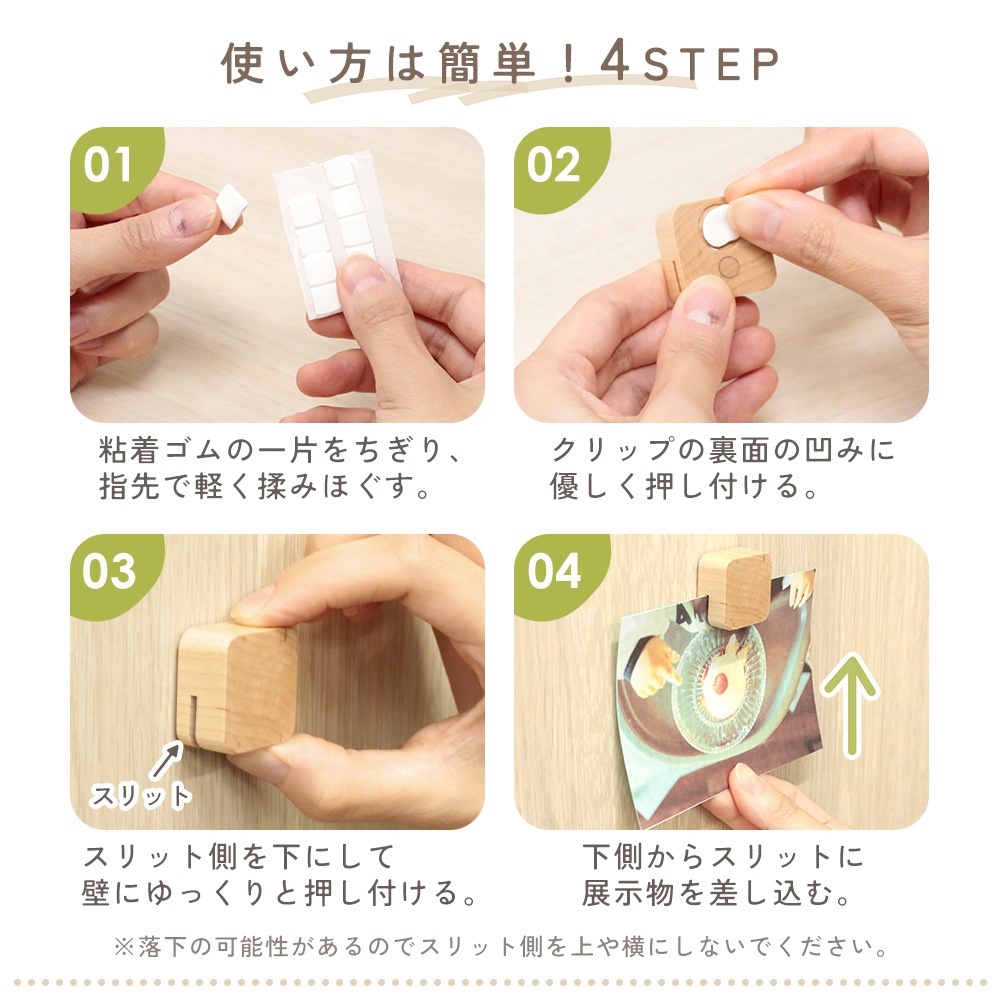 使い方は簡単！4STEP

01

粘着ゴムの一片をちぎり、指先で軽く揉みほぐす。

02

クリップの裏面の凹みに優しく押し付ける。

03

スリット

スリット側を下にして壁にゆっくりと押し付ける。

04

下側からスリットに展示物を差し込む。

※落下の可能性があるのでスリット側を上や横にしないでください。