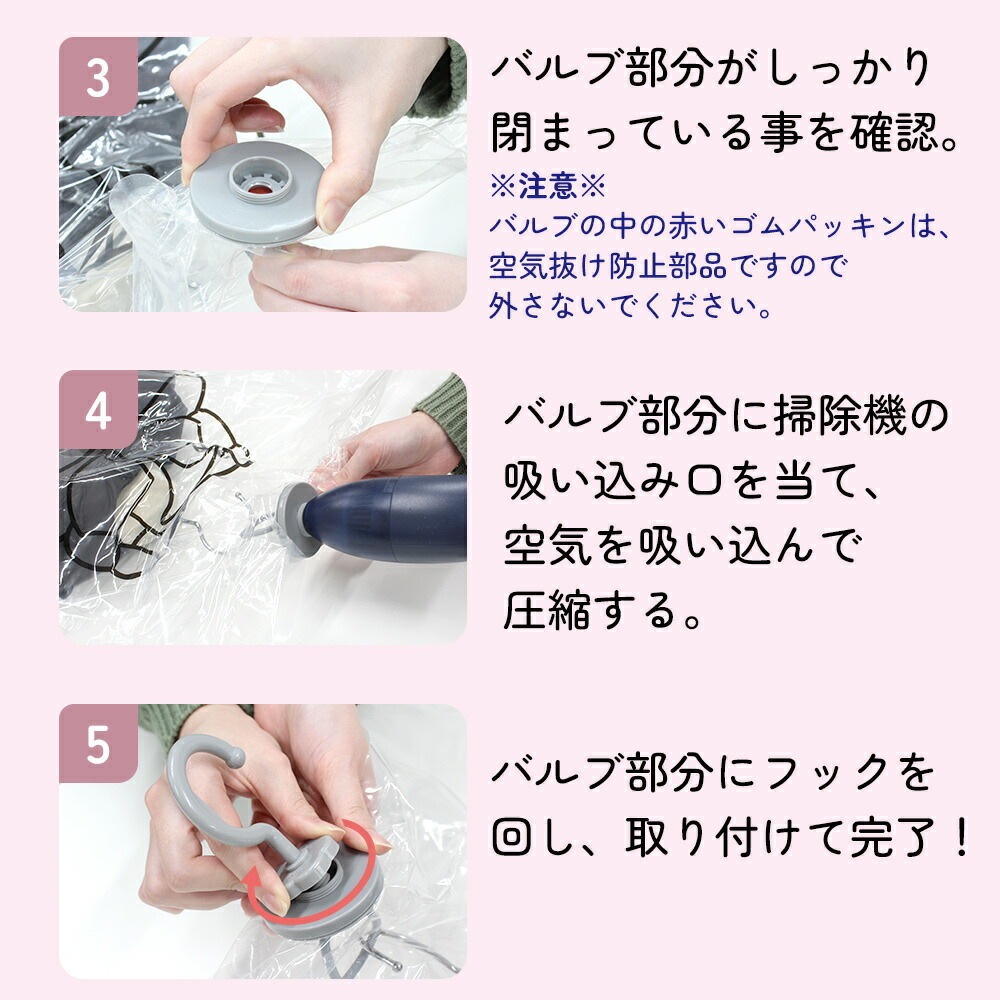 3

バルブ部分がしっかり閉まっている事を確認。

※注意※
バルブの中の赤いゴムパッキンは、空気抜け防止部品ですので外さないでください。

4

バルブ部分に掃除機の吸い込み口を当て、空気を吸い込んで圧縮する。

5

バルブ部分にフックを回し、取り付けて完了！