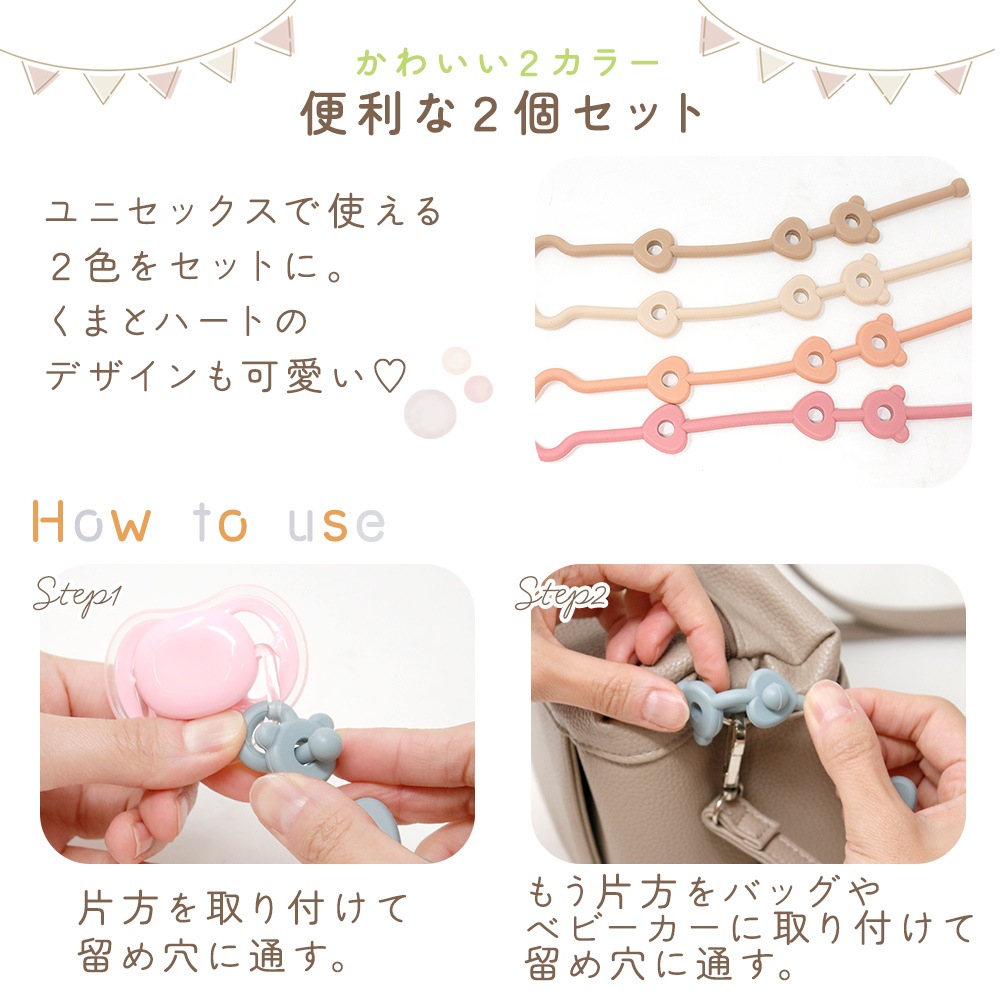 かわいい2カラー
便利な2個セット

ユニセックスで使える
2色をセットに。
くまとハートの
デザインも可愛い♡

How to use

Step1

片方を取り付けて
留め穴に通す。

Step2

もう片方をバッグや
ベビーカーに取り付けて
留め穴に通す。