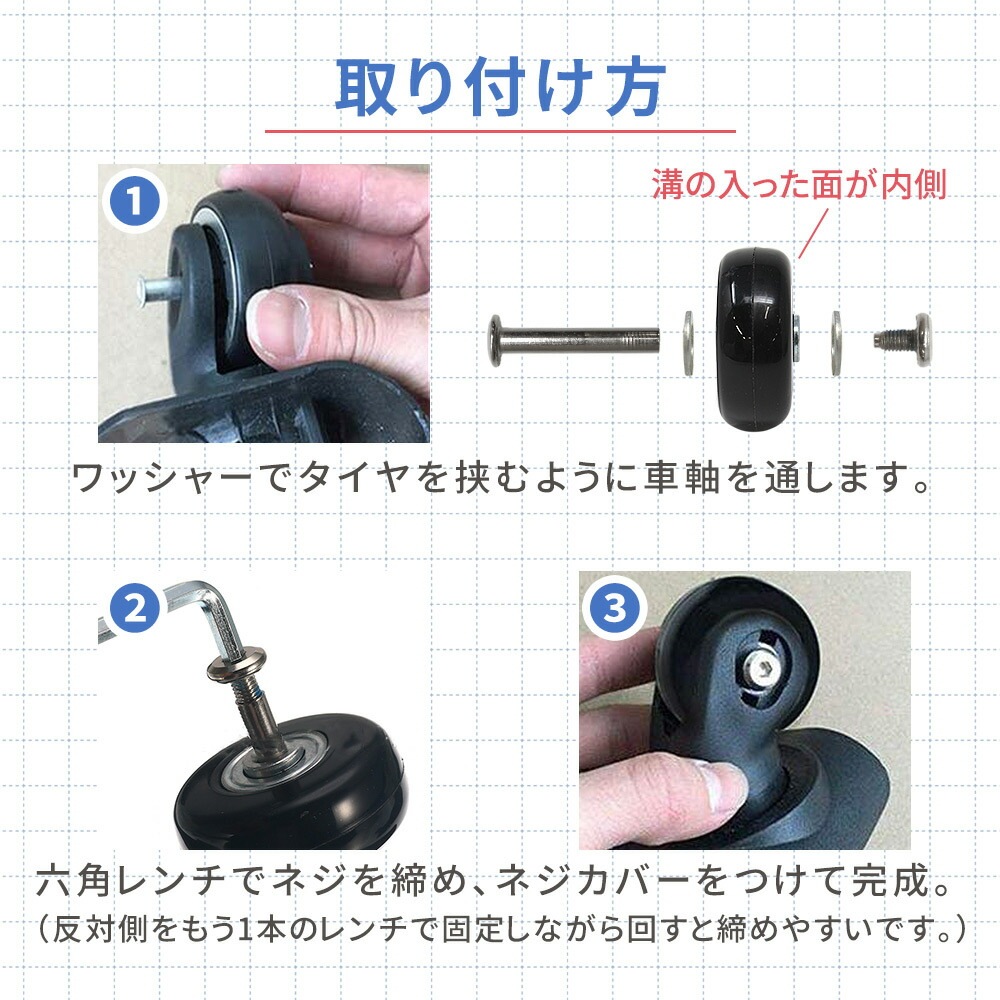 取り付け方

1

溝の入った面が内側

ワッシャーでタイヤを挟むように車軸を通します。

2

3

六角レンチでネジを締め、ネジカバーをつけて完成。
（反対側をもう1本のレンチで固定しながら回すと締めやすいです。）