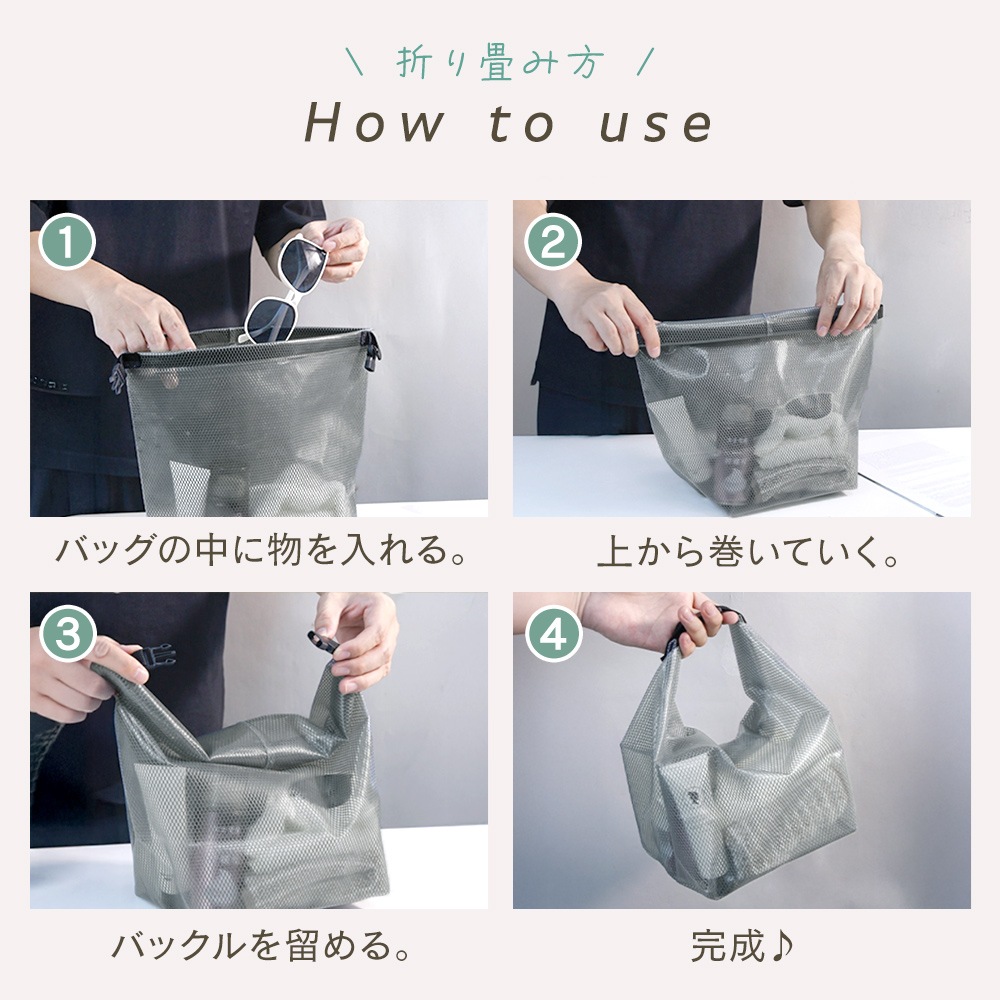 \ 折り畳み方 /
How to use

1
バッグの中に物を入れる。

2
上から巻いていく。

3
バックルを留める。

4
完成♪