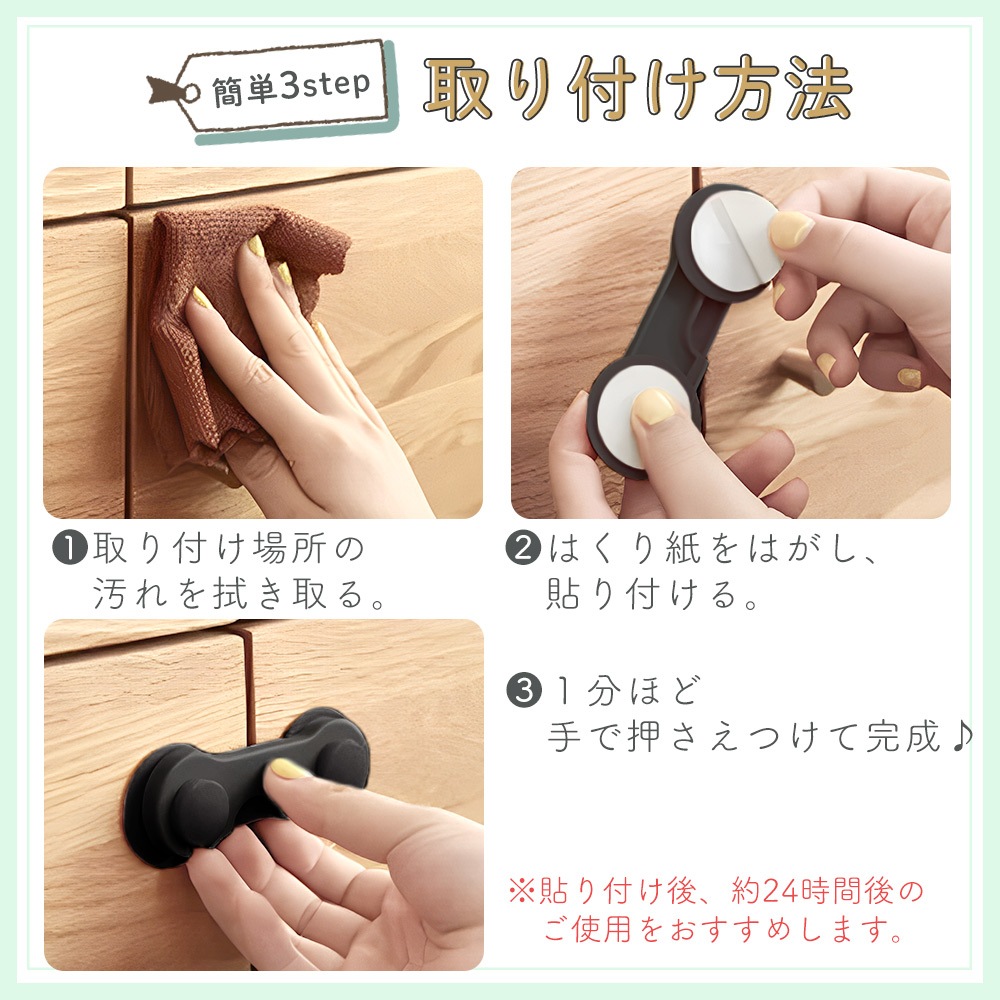 簡単3step 取り付け方法

❶取り付け場所の汚れを拭き取る。

❷はくり紙をはがし、貼り付ける。

❸１分ほど手で押さえつけて完成♪

※貼り付け後、約24時間後のご使用をおすすめします。