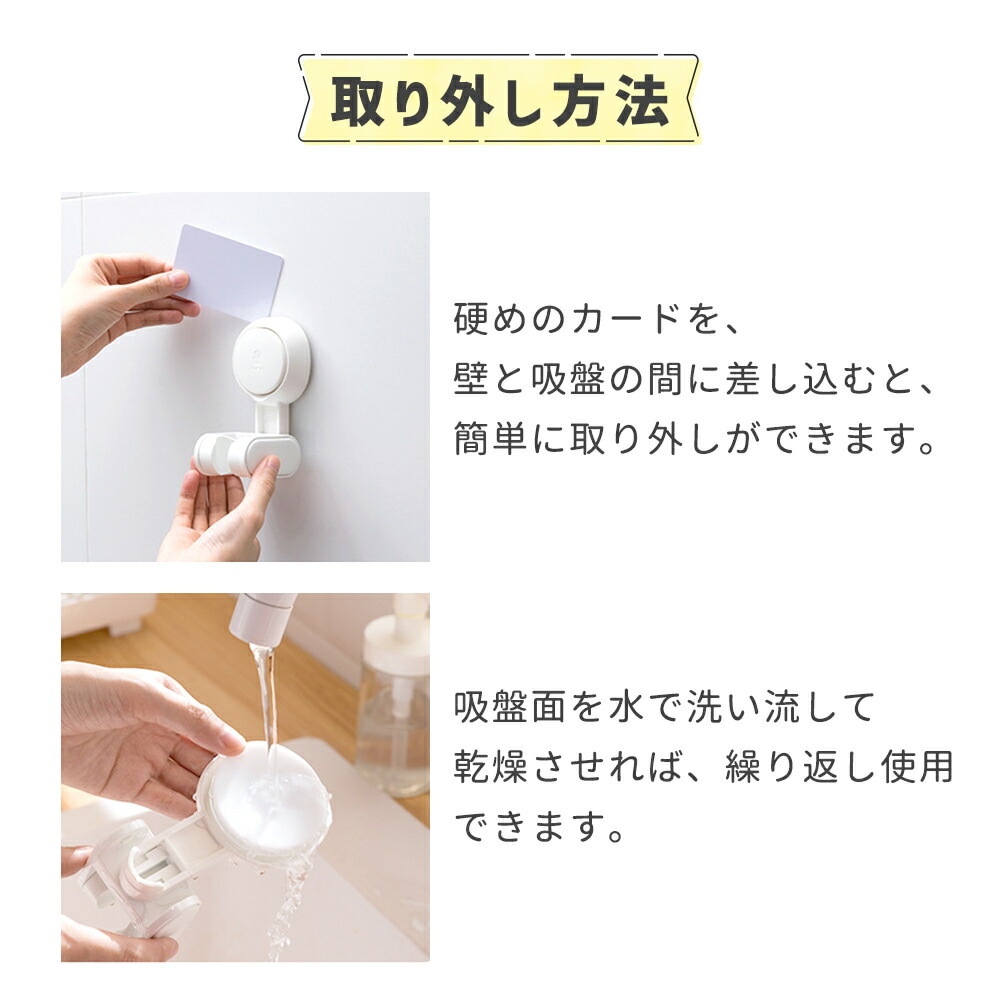 取り外し方法

硬めのカードを、壁と吸盤の間に差し込むと、簡単に取り外しができます。

吸盤面を水で洗い流して乾燥させれば、繰り返し使用できます。