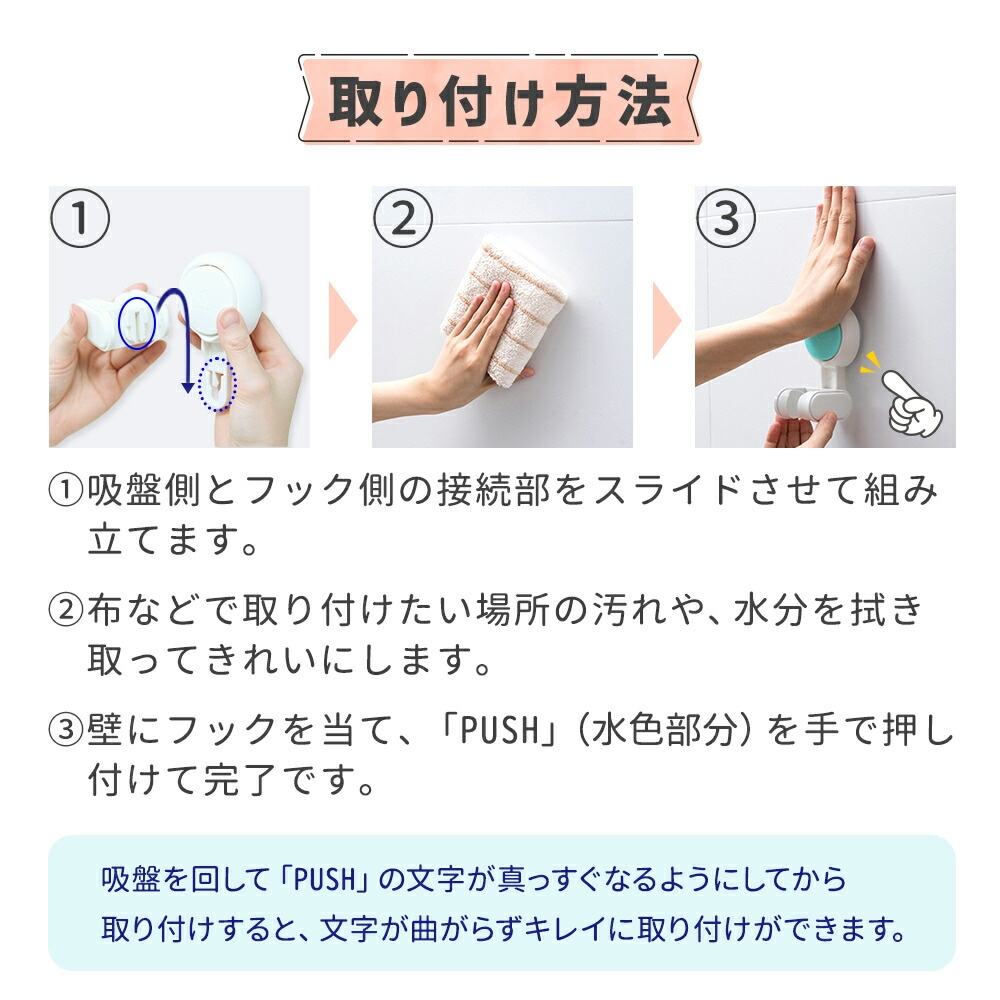 取り付け方法

①

②

③

①吸盤側とフック側の接続部をスライドさせて組み立てます。

②布などで取り付けたい場所の汚れや、水分を拭き取ってきれいにします。

③壁にフックを当て、「PUSH」(水色部分)を手で押し付けて完了です。

吸盤を回して「PUSH」の文字が真っすぐなるようにしてから取り付けすると、文字が曲がらずキレイに取り付けができます。