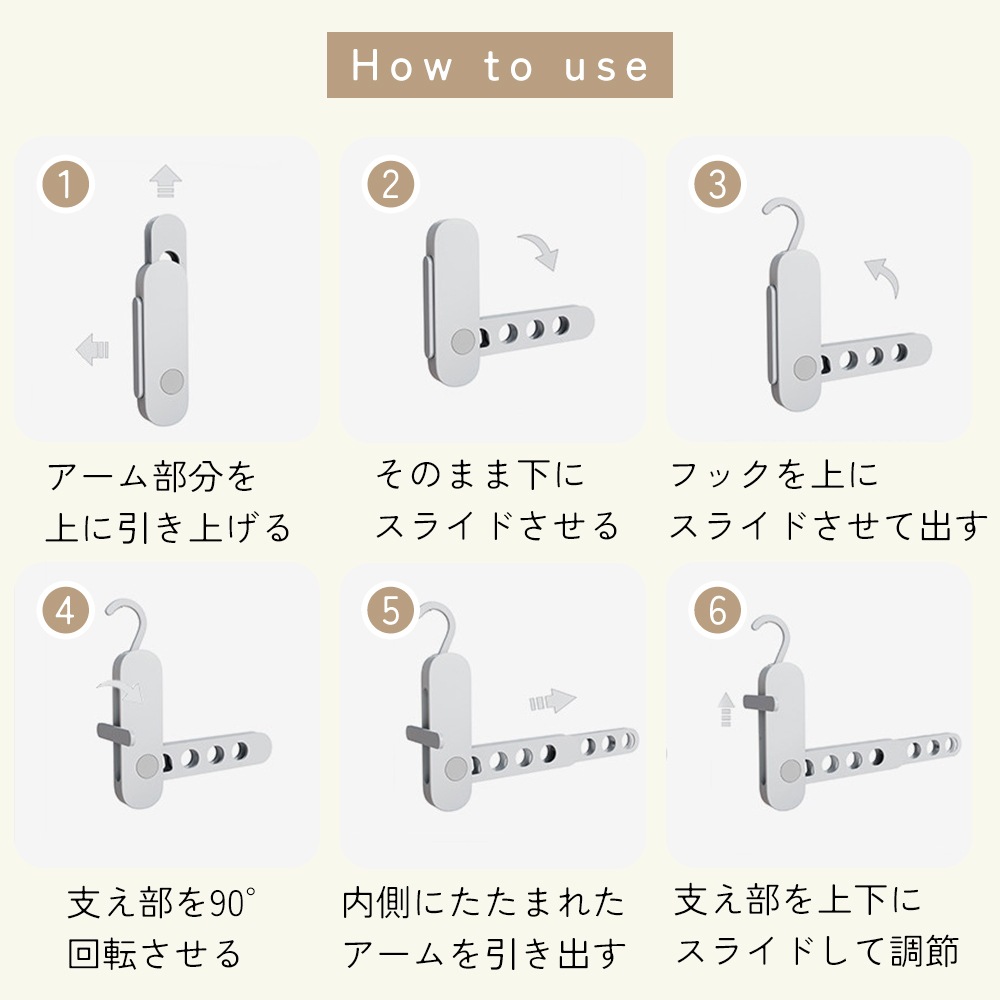 How to use

1

アーム部分を
上に引き上げる

2

そのまま下に
スライドさせる

3

フックを上に
スライドさせて出す

4

支え部を90°
回転させる

5

内側にたたまれた
アームを引き出す

6

支え部を上下に
スライドして調節