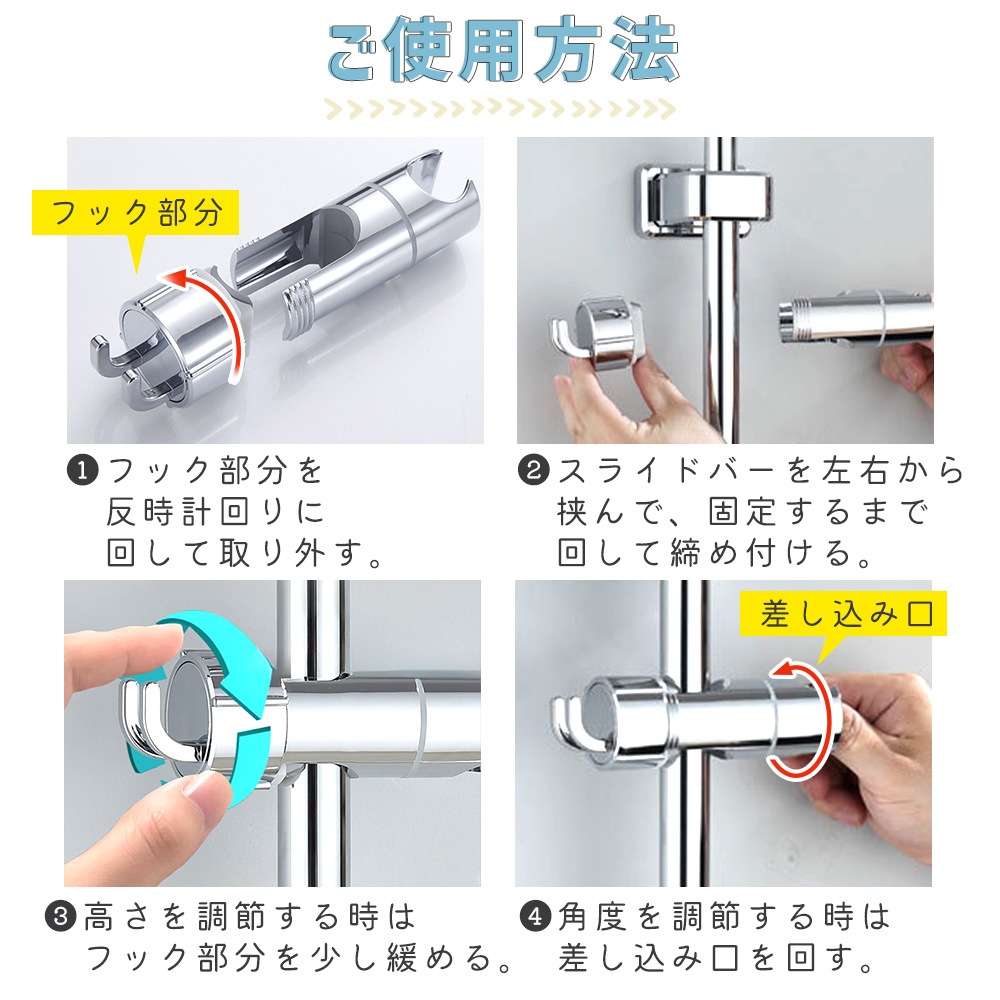 ご使用方法

フック部分

❶フック部分を反時計回りに回して取り外す。

❷スライドバーを左右から挟んで、固定するまで回して締め付ける。

差し込み口

❸高さを調節する時はフック部分を少し緩める。

❹角度を調節する時は差し込み口を回す。