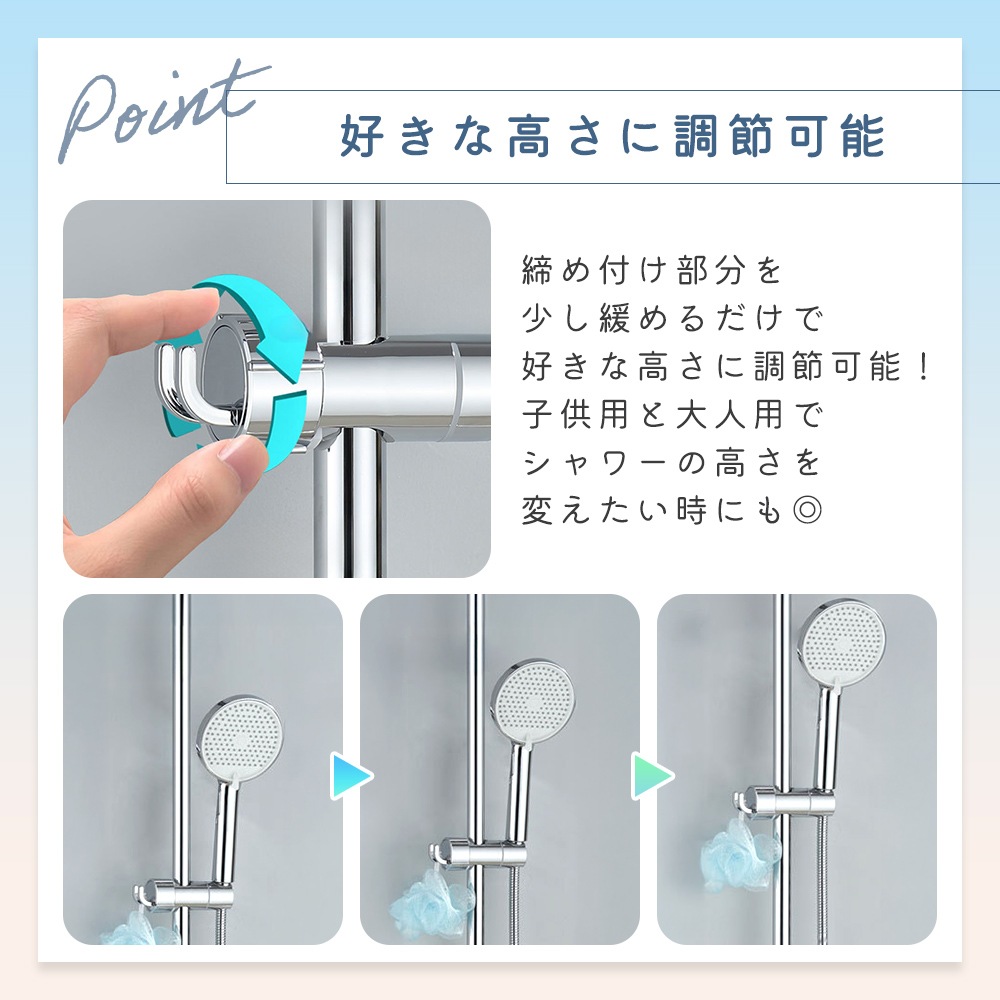 Point

好きな高さに調節可能

締め付け部分を
少し緩めるだけで
好きな高さに調節可能！
子供用と大人用で
シャワーの高さを
変えたい時にも◎