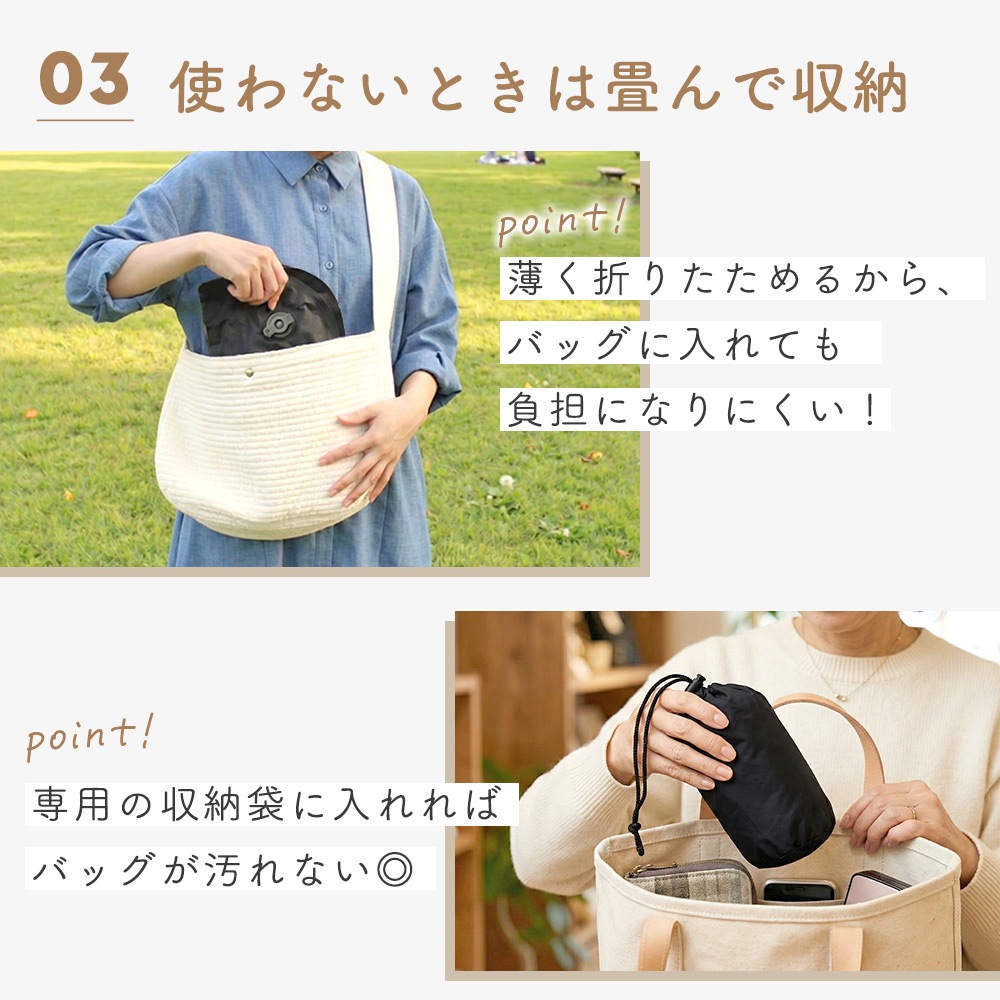 03 使わないときは畳んで収納

point!
薄く折りたためるから、
バッグに入れても
負担になりにくい！

point!
専用の収納袋に入れれば
バッグが汚れない◎