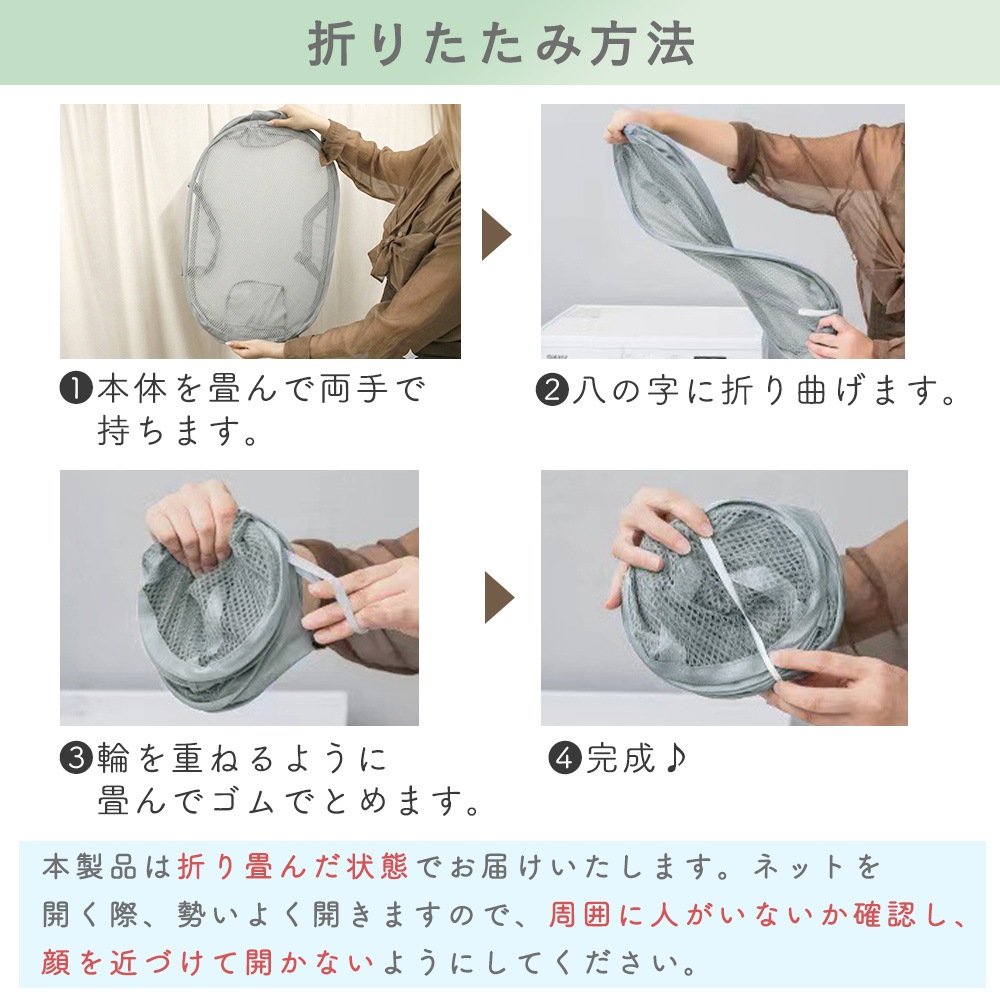 折りたたみ方法

❶本体を畳んで両手で持ちます。

❷八の字に折り曲げます。

❸輪を重ねるように畳んでゴムでとめます。

❹完成♪

本製品は折り畳んだ状態でお届けいたします。ネットを開く際、勢いよく開きますので、周囲に人がいないか確認し、顔を近づけて開かないようにしてください。