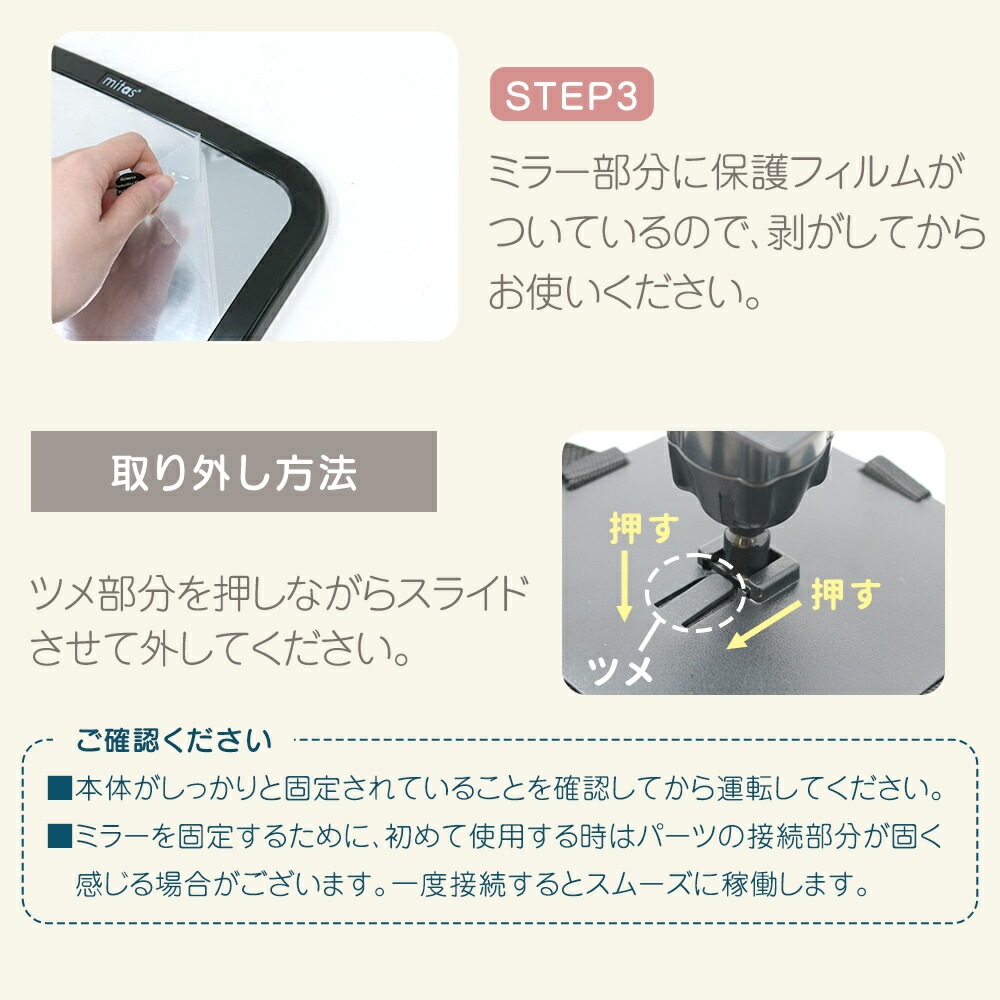 mitas

STEP3

ミラー部分に保護フィルムがついているので、剥がしてからお使いください。

取り外し方法

ツメ部分を押しながらスライドさせて外してください。

押す

押す

ツメ

ご確認ください

■本体がしっかりと固定されていることを確認してから運転してください。

■ミラーを固定するために、初めて使用する時はパーツの接続部分が固く感じる場合がございます。一度接続するとスムーズに稼働します。