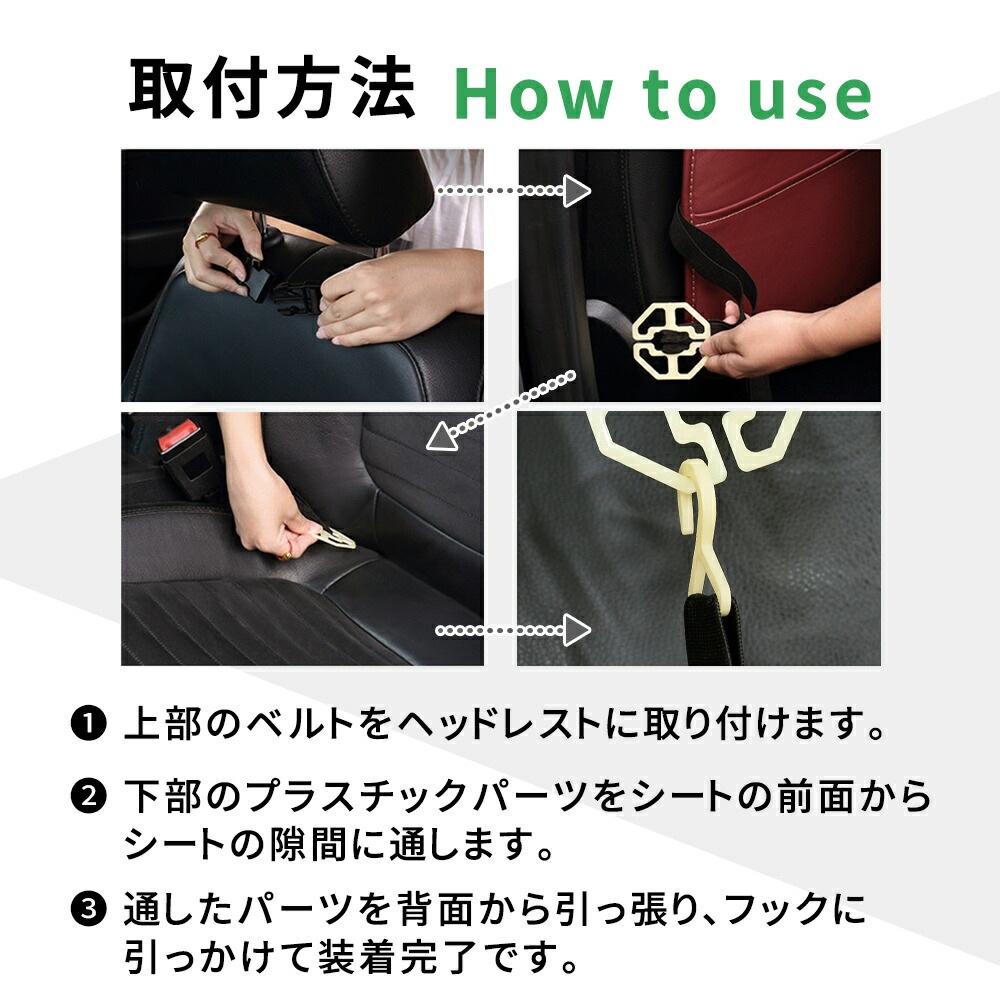 取付方法 How to use

❶ 上部のベルトをヘッドレストに取り付けます。

❷ 下部のプラスチックパーツをシートの前面からシートの隙間に通します。

❸ 通したパーツを背面から引っ張り、フックに引っかけて装着完了です。