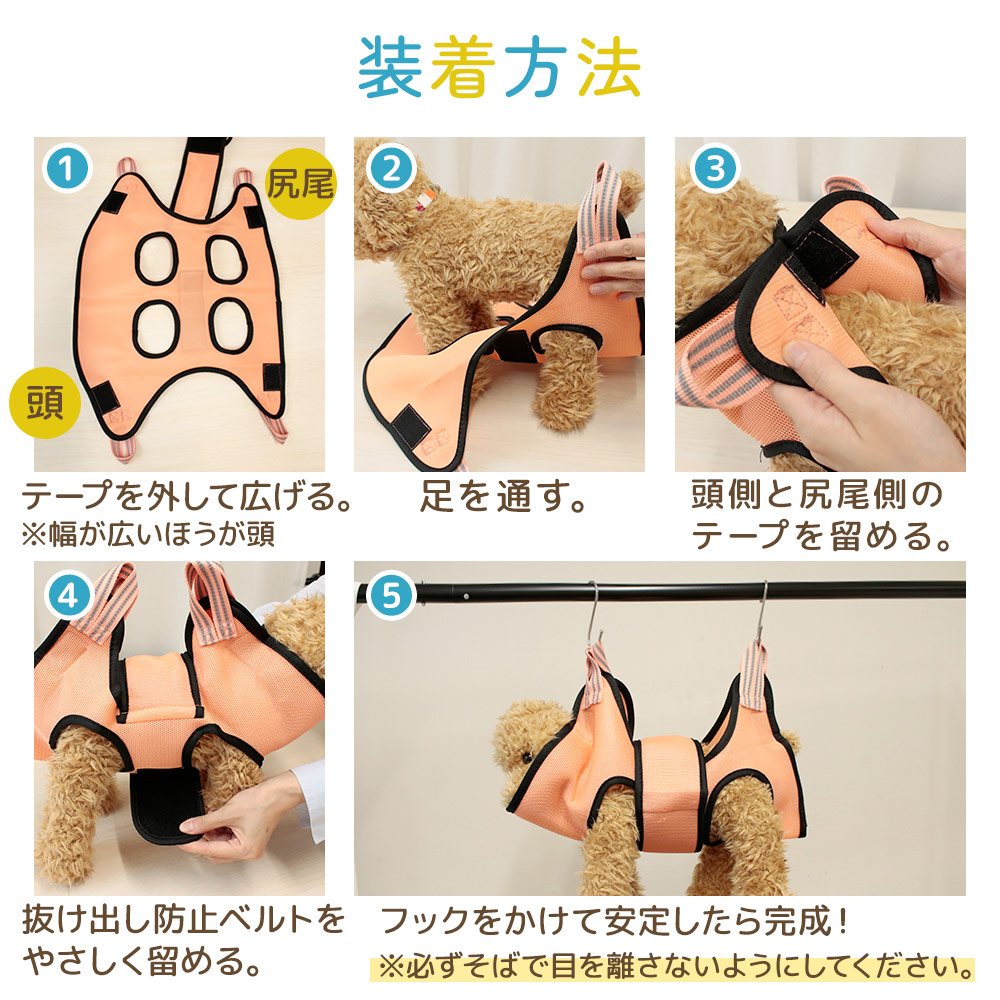 装着方法

1
尻尾
頭
テープを外して広げる。
※幅が広いほうが頭

2
足を通す。

3
頭側と尻尾側のテープを留める。

4
抜け出し防止ベルトをやさしく留める。

5
フックをかけて安定したら完成！
※必ずそばで目を離さないようにしてください。