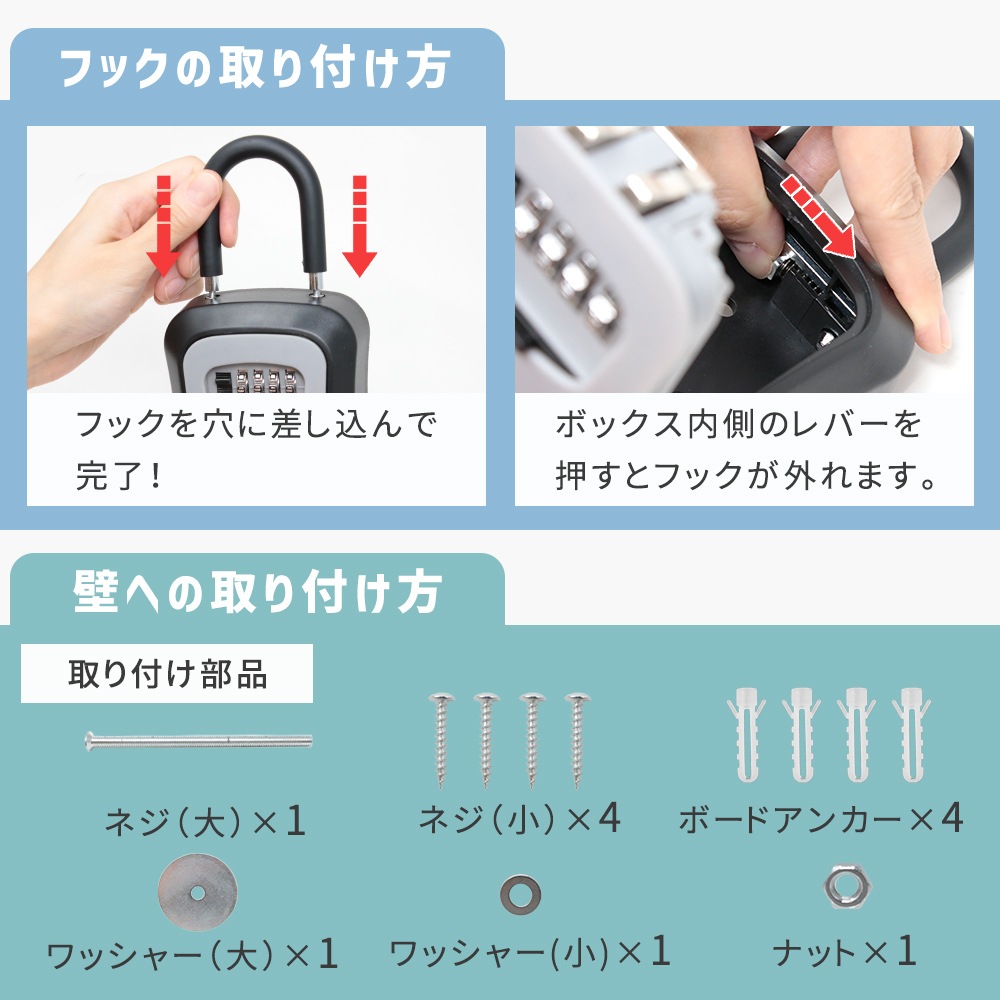 フックの取り付け方

フックを穴に差し込んで完了!

ボックス内側のレバーを押すとフックが外れます。

壁への取り付け方

取り付け部品

ネジ(大)×1

ネジ(小)×4

ボードアンカー×4

ワッシャー(大)×1

ワッシャー(小)×1

ナット×1