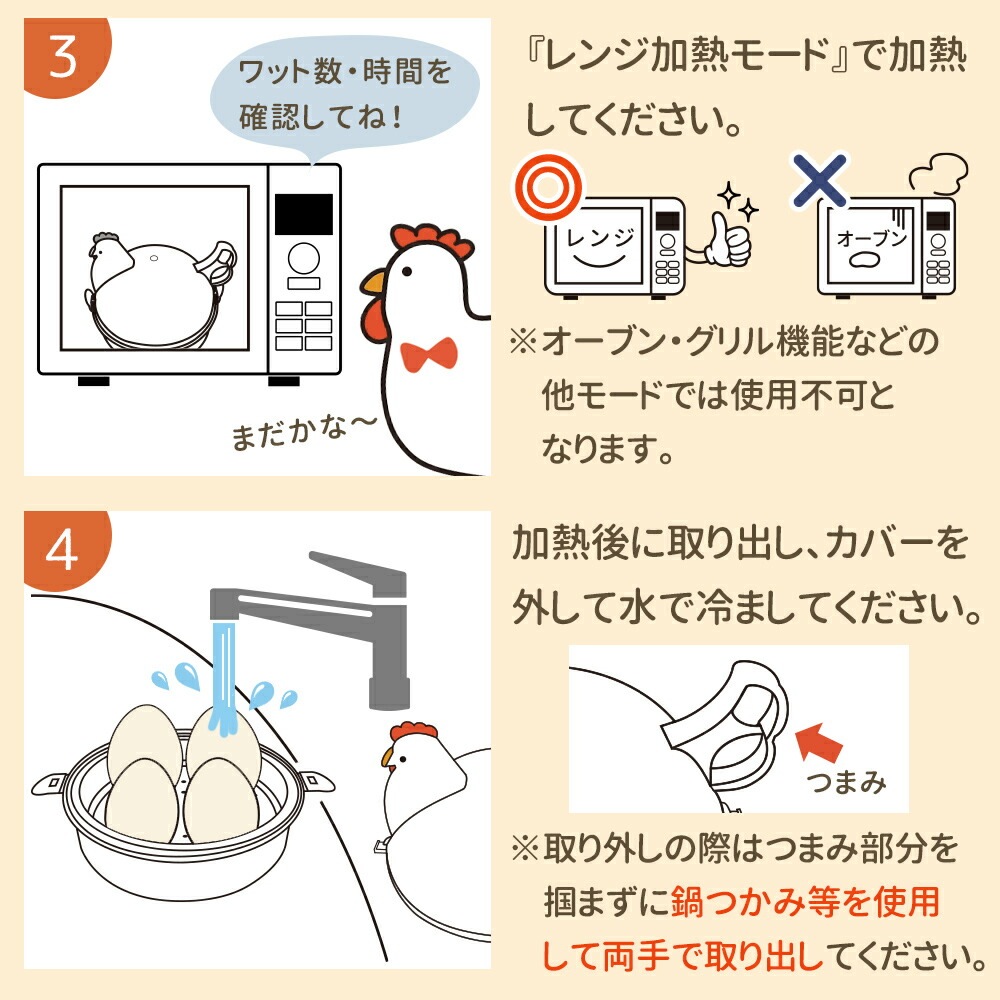 3

ワット数・時間を確認してね！

まだかな〜

『レンジ加熱モード』で加熱してください。

レンジ

オーブン

※オーブン・グリル機能などの他モードでは使用不可となります。

4

加熱後に取り出し、カバーを外して水で冷ましてください。

つまみ

※取り外しの際はつまみ部分を掴まずに鍋つかみ等を使用して両手で取り出してください。