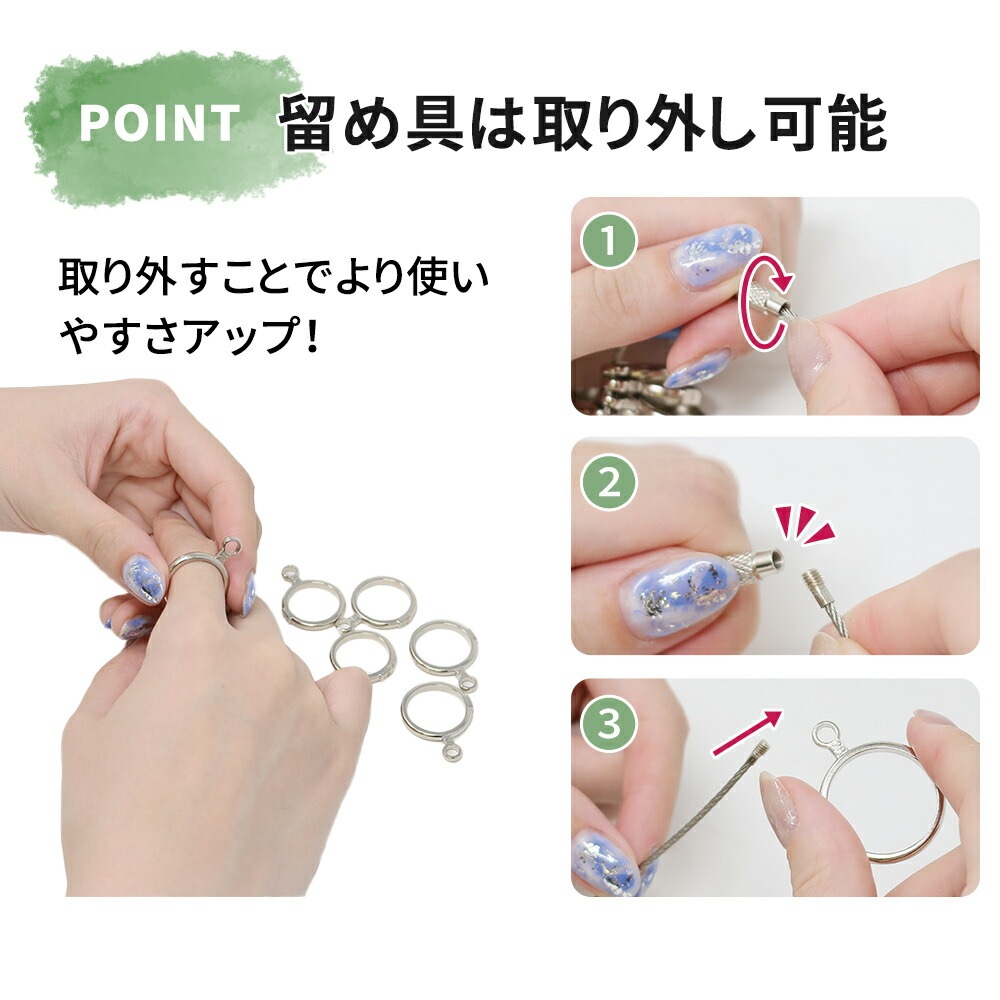 POINT 留め具は取り外し可能

取り外すことでより使いやすさアップ!

1

2

3