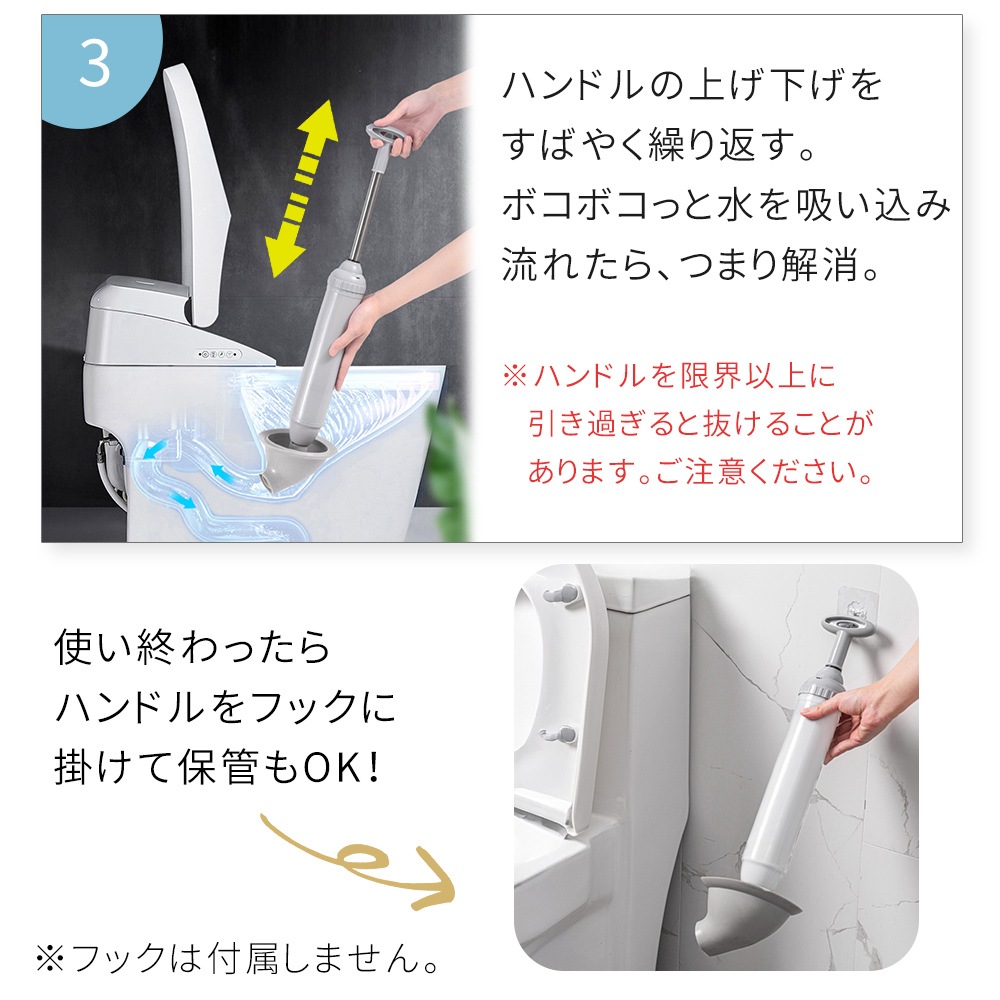 3

ハンドルの上げ下げをすばやく繰り返す。ボコボコっと水を吸い込み流れたら、つまり解消。

※ハンドルを限界以上に引き過ぎると抜けることがあります。ご注意ください。

使い終わったらハンドルをフックに掛けて保管もOK!

※フックは付属しません。