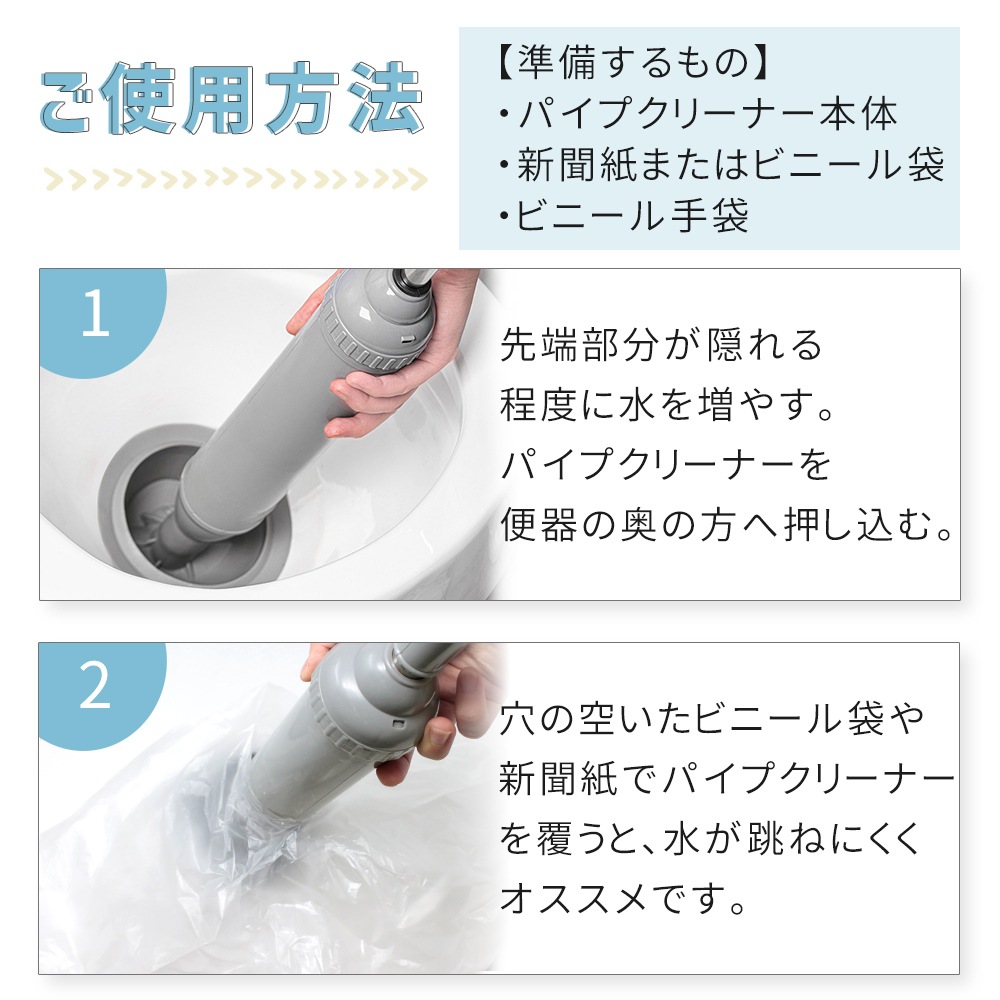 ご使用方法

【準備するもの】
・パイプクリーナー本体
・新聞紙またはビニール袋
・ビニール手袋

1

先端部分が隠れる程度に水を増やす。パイプクリーナーを便器の奥の方へ押し込む。

2

穴の空いたビニール袋や新聞紙でパイプクリーナーを覆うと、水が跳ねにくくオススメです。