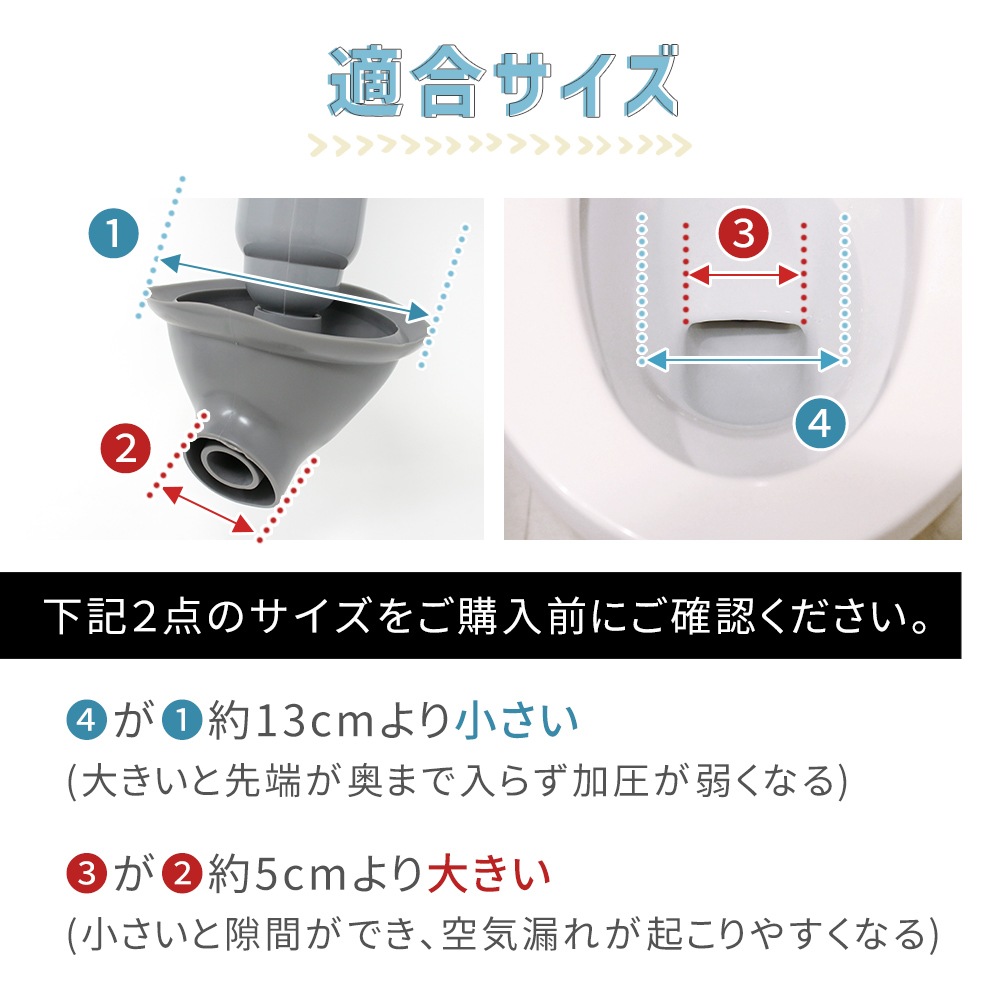 適合サイズ

1

2

3

4

下記2点のサイズをご購入前にご確認ください。

4が1約13cmより小さい
(大きいと先端が奥まで入らず加圧が弱くなる)

3が2約5cmより大きい
(小さいと隙間ができ、空気漏れが起こりやすくなる)