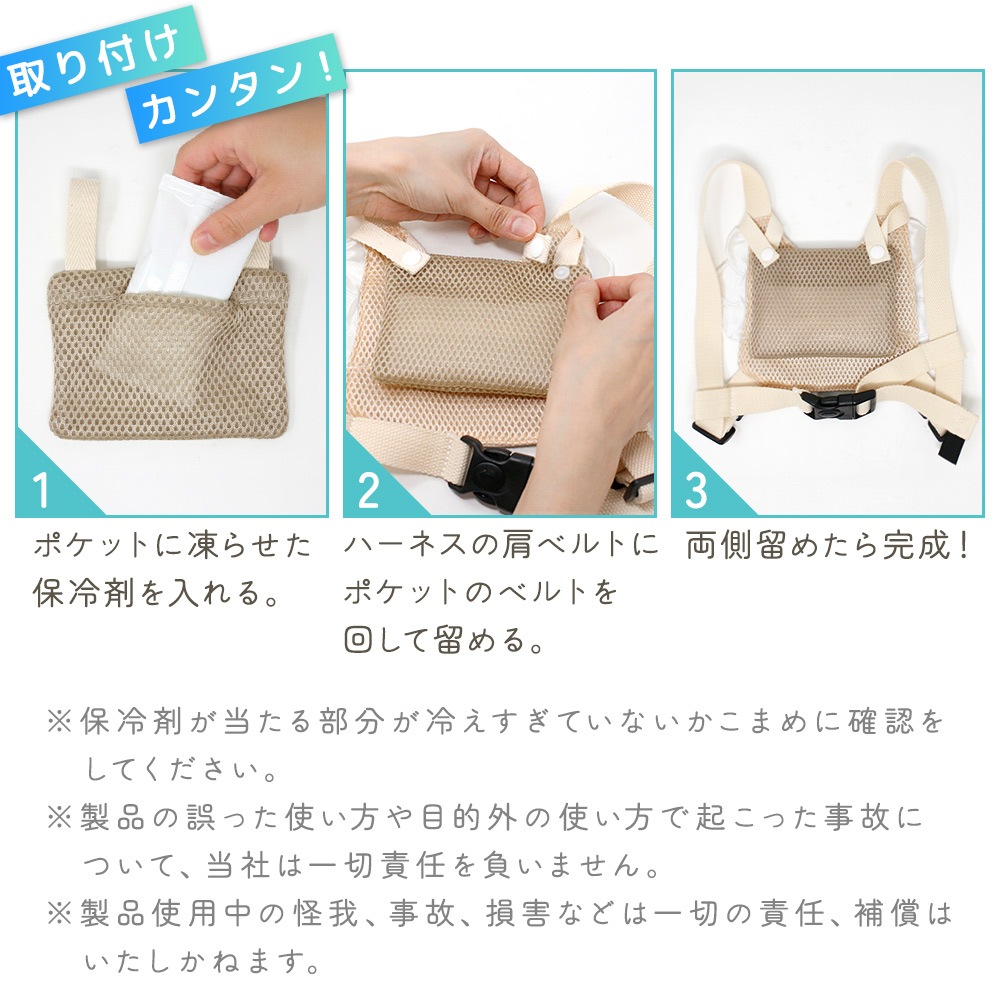 取り付け
カンタン！

1
ポケットに凍らせた保冷剤を入れる。

2
ハーネスの肩ベルトにポケットのベルトを回して留める。

3
両側留めたら完成！

※保冷剤が当たる部分が冷えすぎていないかこまめに確認をしてください。
※製品の誤った使い方や目的外の使い方で起こった事故について、当社は一切責任を負いません。
※製品使用中の怪我、事故、損害などは一切の責任、補償はいたしかねます。