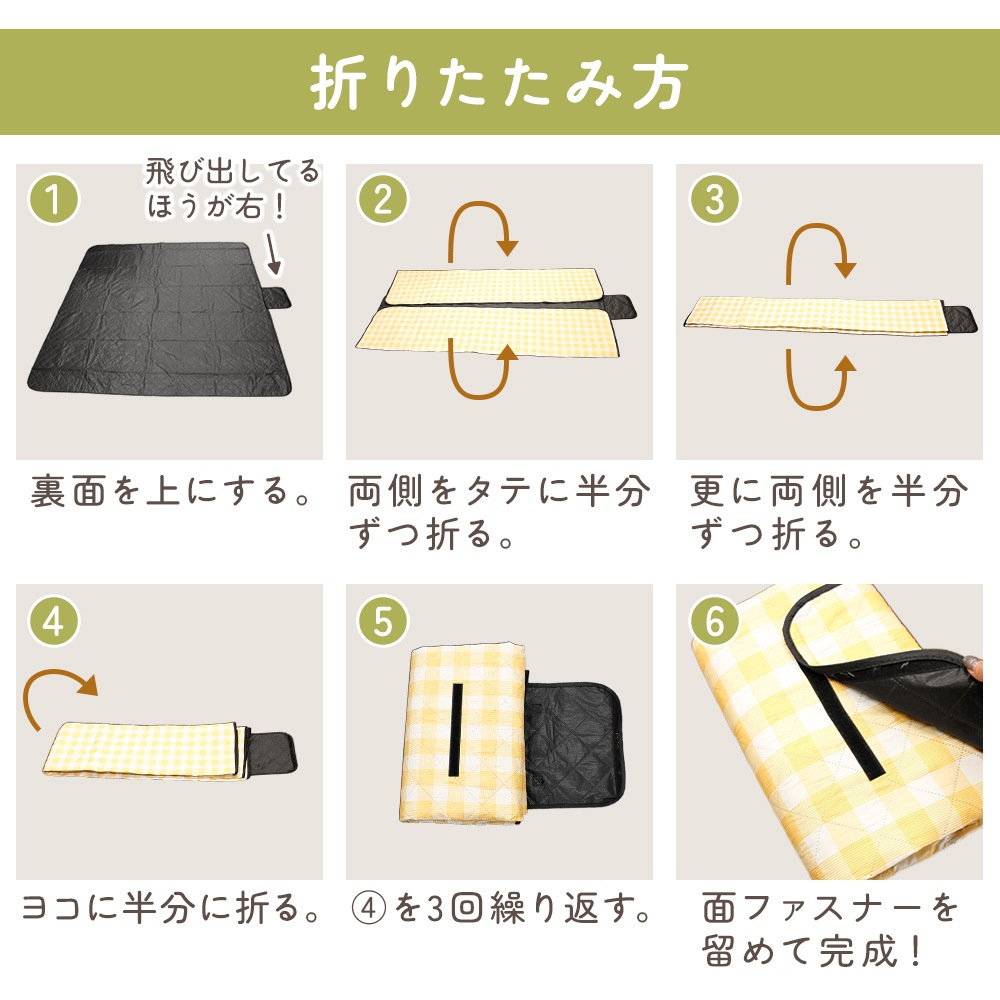 折りたたみ方

1
飛び出してるほうが右！

裏面を上にする。

2

両側をタテに半分ずつ折る。

3

更に両側を半分ずつ折る。

4

ヨコに半分に折る。

5

④を3回繰り返す。

6

面ファスナーを留めて完成！