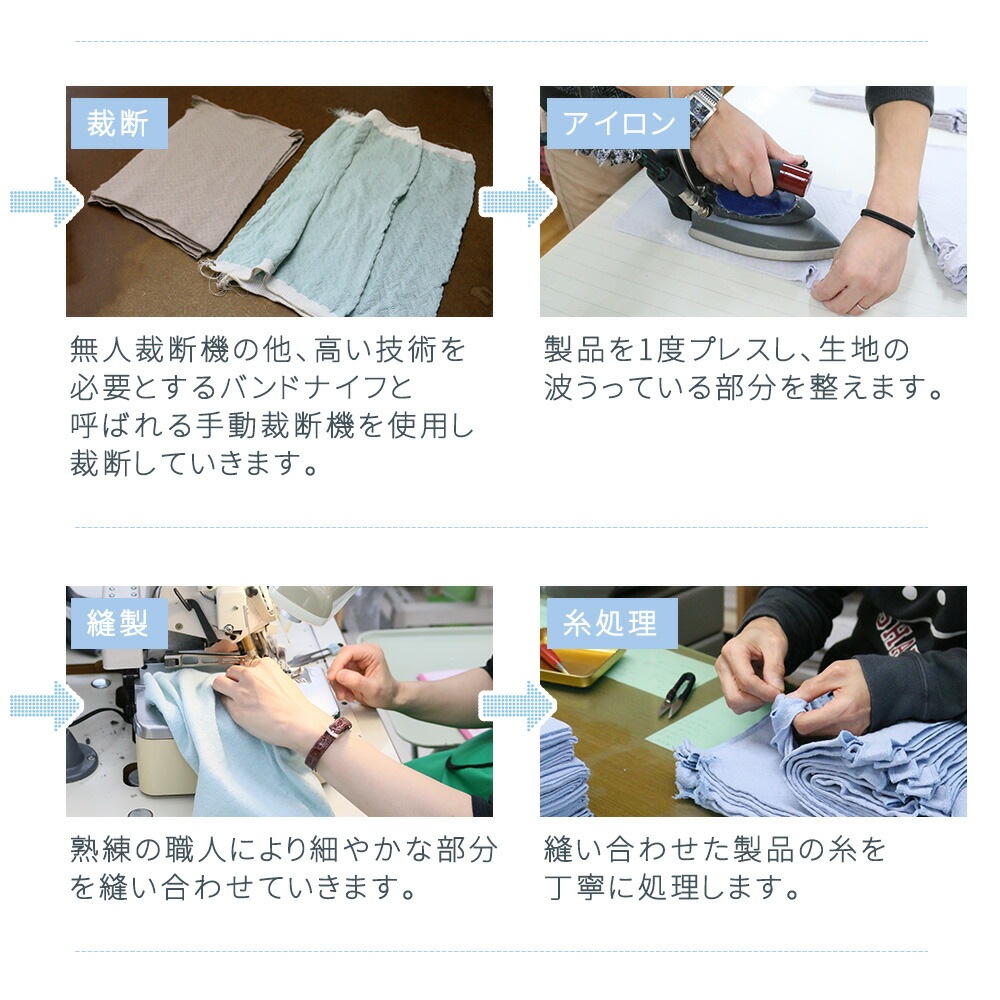 裁断

無人裁断機の他、高い技術を必要とするバンドナイフと呼ばれる手動裁断機を使用し裁断していきます。

アイロン

製品を1度プレスし、生地の波うっている部分を整えます。

縫製

熟練の職人により細やかな部分を縫い合わせていきます。

糸処理

縫い合わせた製品の糸を丁寧に処理します。