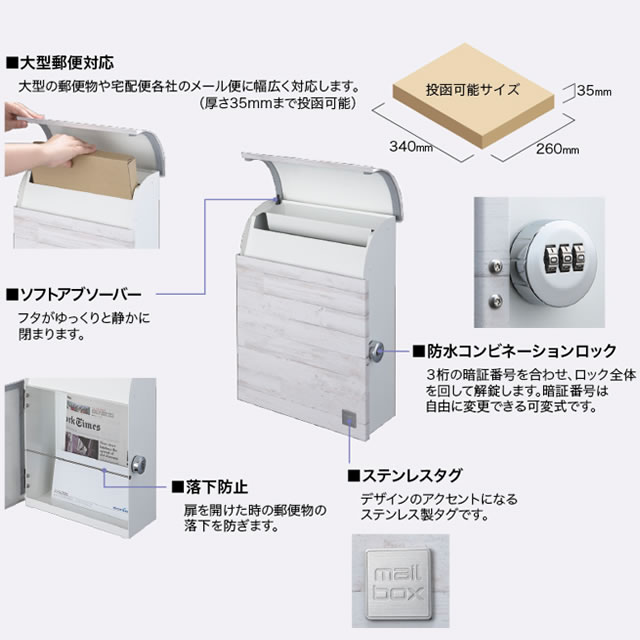 ■大型郵便対応
大型の郵便物や宅配便各社のメール便に幅広く対応します。(厚さ35mmまで投函可能)

投函可能サイズ
35mm
340mm
260mm

■ソフトアブソーバー
フタがゆっくりと静かに閉まります。

■防水コンビネーションロック
3桁の暗証番号を合わせ、ロック全体を回して解錠します。暗証番号は自由に変更できる可変式です。

rk Times

■落下防止
扉を開けた時の郵便物の落下を防ぎます。

■ステンレスタグ
デザインのアクセントになるステンレス製タグです。

mail box