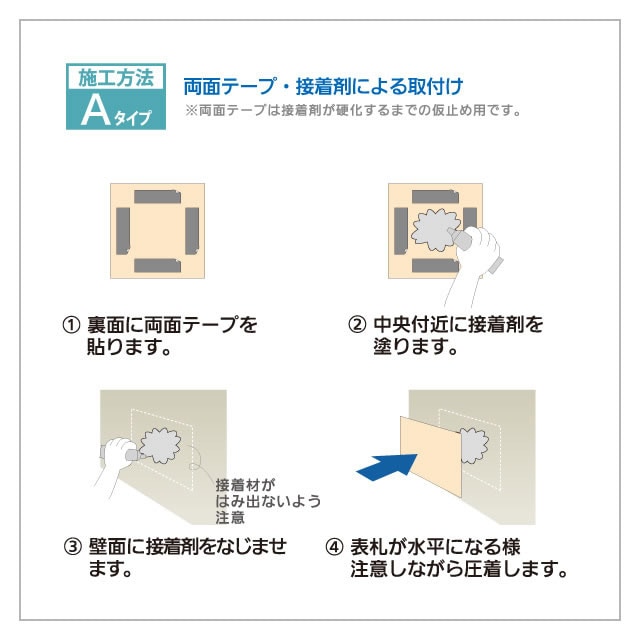 施工方法
Aタイプ

両面テープ・接着剤による取付け
※両面テープは接着剤が硬化するまでの仮止め用です。

① 裏面に両面テープを貼ります。

② 中央付近に接着剤を塗ります。

接着材がはみ出ないよう注意

③ 壁面に接着剤をなじませます。

④ 表札が水平になる様注意しながら圧着します。