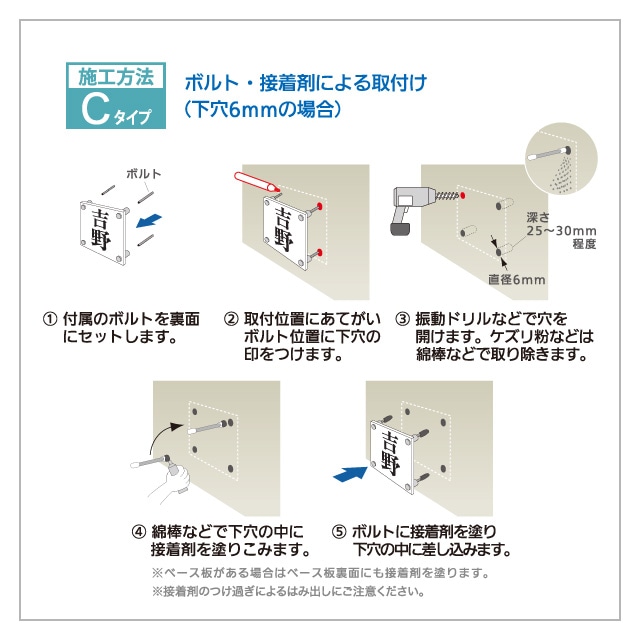 施工方法
Cタイプ

ボルト・接着剤による取付け
（下穴6mmの場合）

ボルト

吉野

吉野

深さ
25〜30mm
程度

直径6mm

① 付属のボルトを裏面にセットします。

② 取付位置にあてがいボルト位置に下穴の印をつけます。

③ 振動ドリルなどで穴を開けます。ケズリ粉などは綿棒などで取り除きます。

吉野

④ 綿棒などで下穴の中に接着剤を塗りこみます。

⑤ ボルトに接着剤を塗り下穴の中に差し込みます。

※ベース板がある場合はベース板裏面にも接着剤を塗ります。
※接着剤のつけ過ぎによるはみ出しにご注意ください。