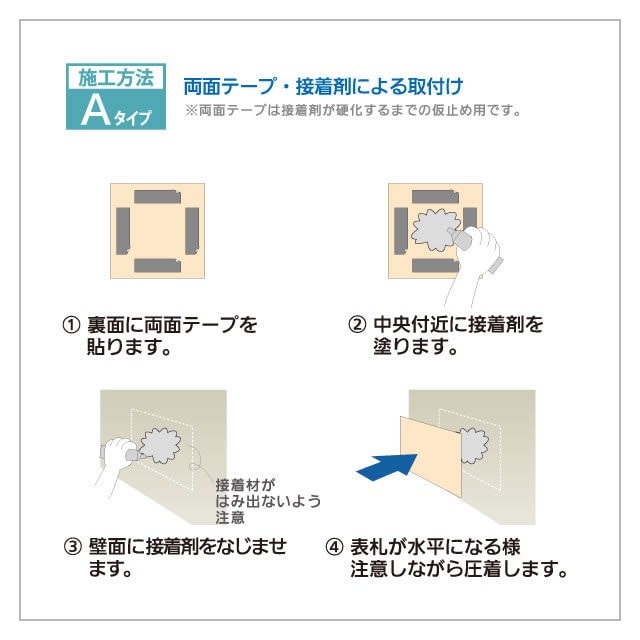 施工方法
Aタイプ

両面テープ・接着剤による取付け
※両面テープは接着剤が硬化するまでの仮止め用です。

① 裏面に両面テープを貼ります。

② 中央付近に接着剤を塗ります。

接着材がはみ出ないよう注意

③ 壁面に接着剤をなじませます。

④ 表札が水平になる様注意しながら圧着します。