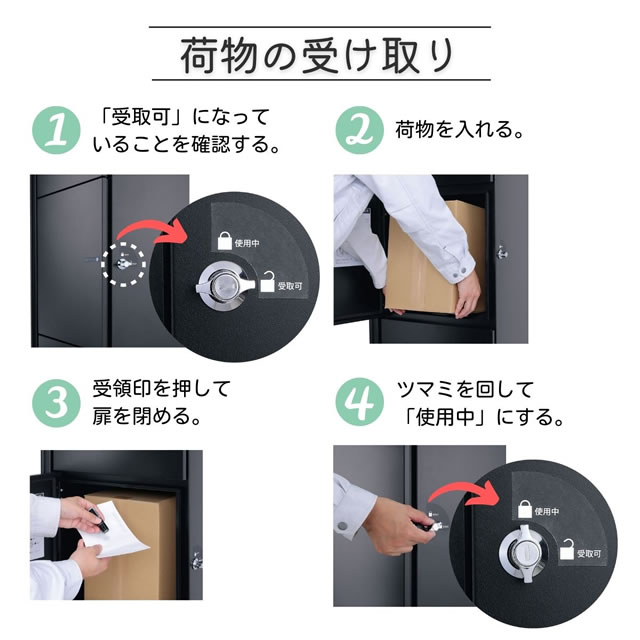 荷物の受け取り

1 「受取可」になっていることを確認する。

使用中

受取可

2 荷物を入れる。

3 受領印を押して扉を閉める。

4 ツマミを回して「使用中」にする。

使用中

受取可