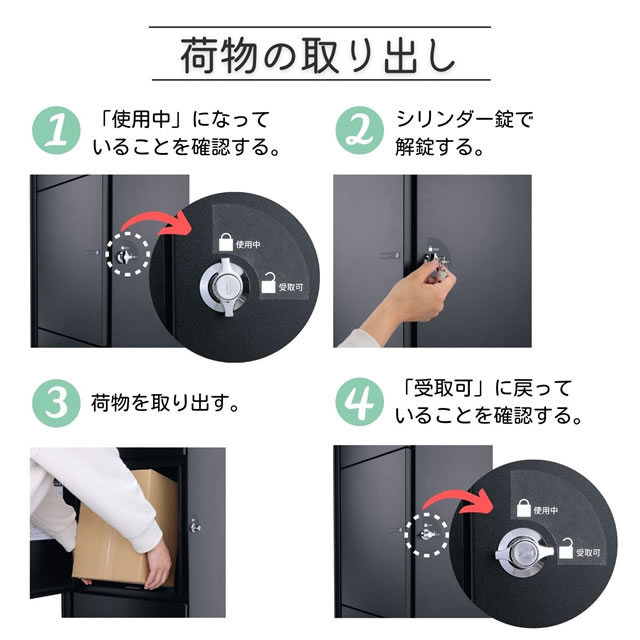 荷物の取り出し

1 「使用中」になっていることを確認する。

使用中
受取可

2 シリンダー錠で解錠する。

3 荷物を取り出す。

4 「受取可」に戻っていることを確認する。

使用中
受取可