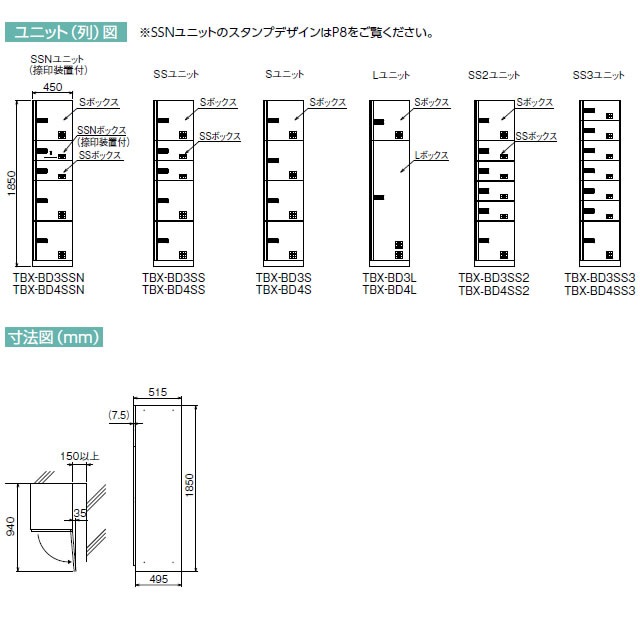 ユニット(列)図 ※SSNユニットのスタンプデザインはP8をご覧ください。

SSNユニット
(捺印装置付)
450
1850
Sボックス
SSNボックス
(捺印装置付)
SSボックス
TBX-BD3SSN
TBX-BD4SSN

SSユニット
Sボックス
SSボックス
TBX-BD3SS
TBX-BD4SS

Sユニット
Sボックス
TBX-BD3S
TBX-BD4S

Lユニット
Sボックス
Lボックス
TBX-BD3L
TBX-BD4L

SS2ユニット
Sボックス
SSボックス
TBX-BD3SS2
TBX-BD4SS2

SS3ユニット
TBX-BD3SS3
TBX-BD4SS3

寸法図(mm)

150以上
35
940
515
(7.5)
1850
495