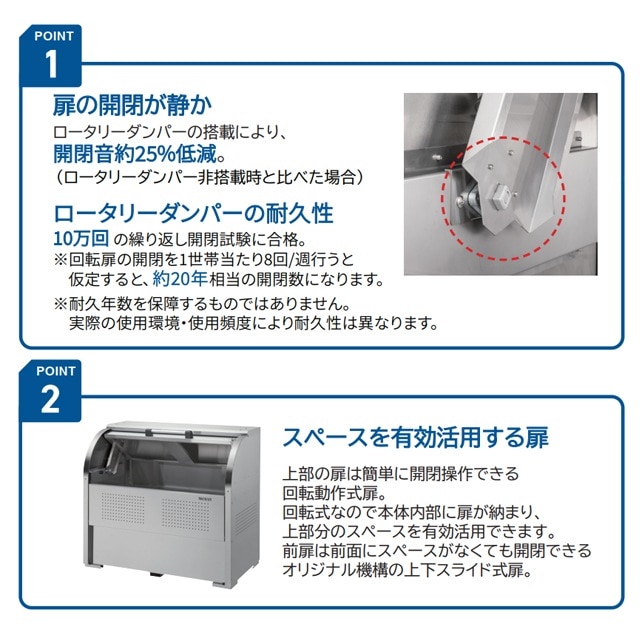 POINT
1

扉の開閉が静か

ロータリーダンパーの搭載により、
開閉音約25%低減。
（ロータリーダンパー非搭載時と比べた場合）

ロータリーダンパーの耐久性

10万回 の繰り返し開閉試験に合格。
※回転扉の開閉を1世帯当たり8回/週行うと仮定すると、約20年相当の開閉数になります。

※耐久年数を保障するものではありません。
実際の使用環境・使用頻度により耐久性は異なります。

POINT
2

スペースを有効活用する扉

上部の扉は簡単に開閉操作できる
回転動作式扉。
回転式なので本体内部に扉が納まり、
上部分のスペースを有効活用できます。
前扉は前面にスペースがなくても開閉できる
オリジナル機構の上下スライド式扉。