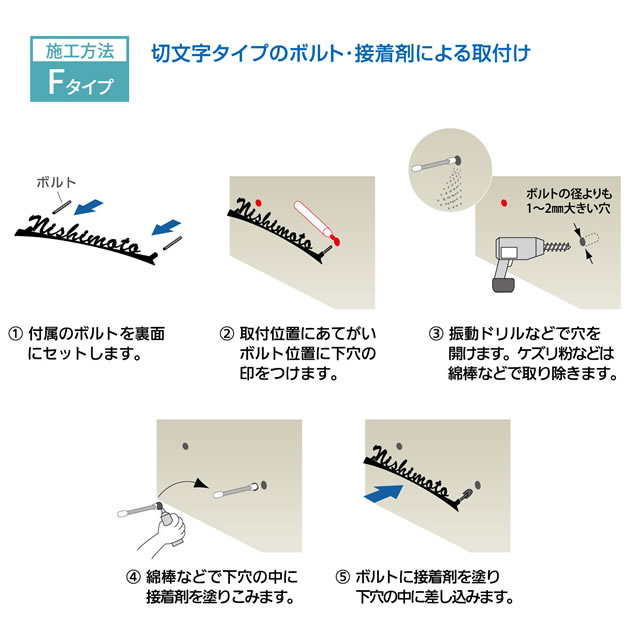 施工方法
Fタイプ

切文字タイプのボルト･接着剤による取付け

ボルト

Nishimoto

Nishimoto

ボルトの径よりも
1～2㎜大きい穴

① 付属のボルトを裏面にセットします。

② 取付位置にあてがいボルト位置に下穴の印をつけます。

③ 振動ドリルなどで穴を開けます。ケズリ粉などは綿棒などで取り除きます。

Nishimoto

④ 綿棒などで下穴の中に接着剤を塗りこみます。

⑤ ボルトに接着剤を塗り下穴の中に差し込みます。