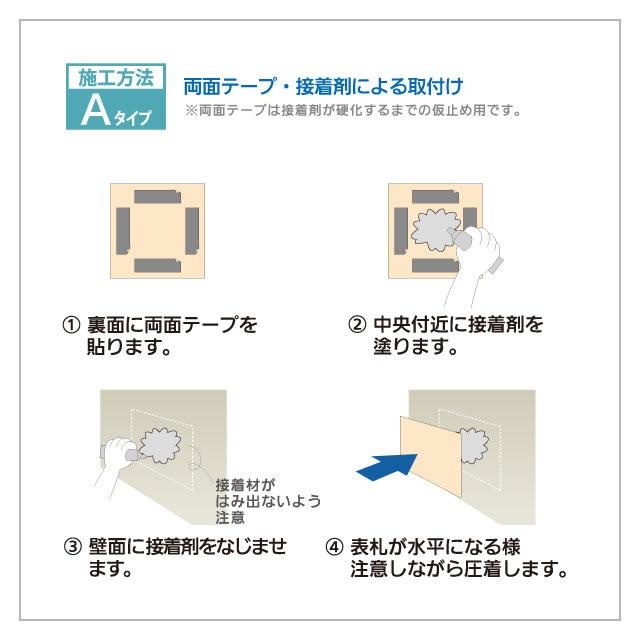 施工方法
Aタイプ

両面テープ・接着剤による取付け
※両面テープは接着剤が硬化するまでの仮止め用です。

① 裏面に両面テープを貼ります。

② 中央付近に接着剤を塗ります。

接着材がはみ出ないよう注意

③ 壁面に接着剤をなじませます。

④ 表札が水平になる様注意しながら圧着します。