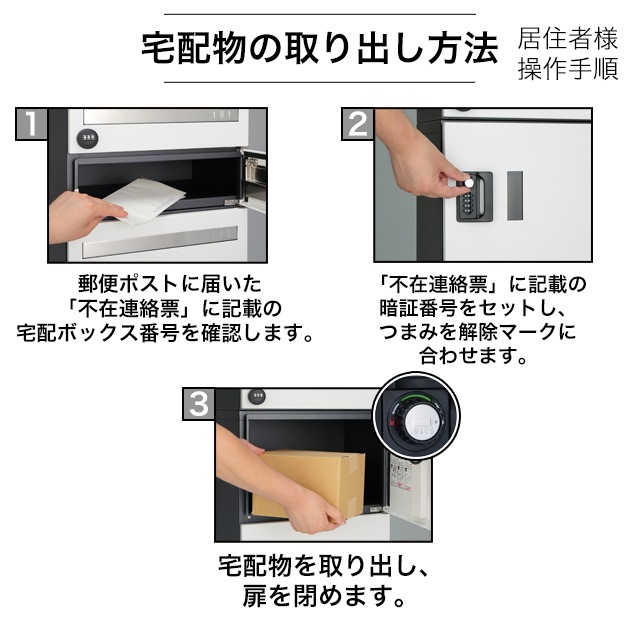 宅配物の取り出し方法

居住者様
操作手順

1

101

103

郵便ポストに届いた
「不在連絡票」に記載の
宅配ボックス番号を確認します。

2

「不在連絡票」に記載の
暗証番号をセットし、
つまみを解除マークに
合わせます。

3

宅配物を取り出し、
扉を閉めます。