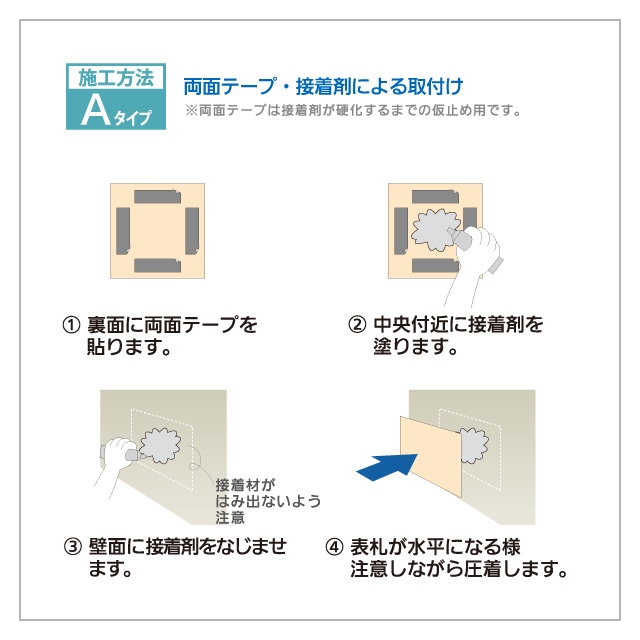 施工方法
Aタイプ

両面テープ・接着剤による取付け
※両面テープは接着剤が硬化するまでの仮止め用です。

① 裏面に両面テープを貼ります。

② 中央付近に接着剤を塗ります。

接着材がはみ出ないよう注意

③ 壁面に接着剤をなじませます。

④ 表札が水平になる様注意しながら圧着します。