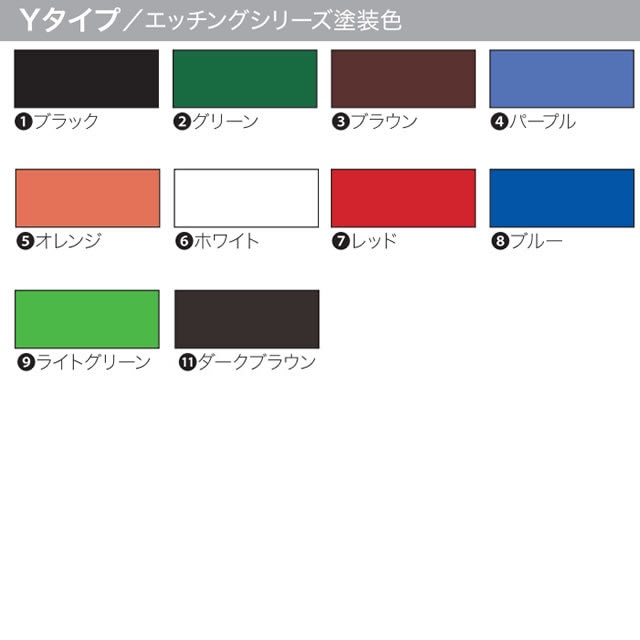 Yタイプ／エッチングシリーズ塗装色

❶ブラック
❷グリーン
❸ブラウン
❹パープル

❺オレンジ
❻ホワイト
❼レッド
❽ブルー

❾ライトグリーン
⓫ダークブラウン