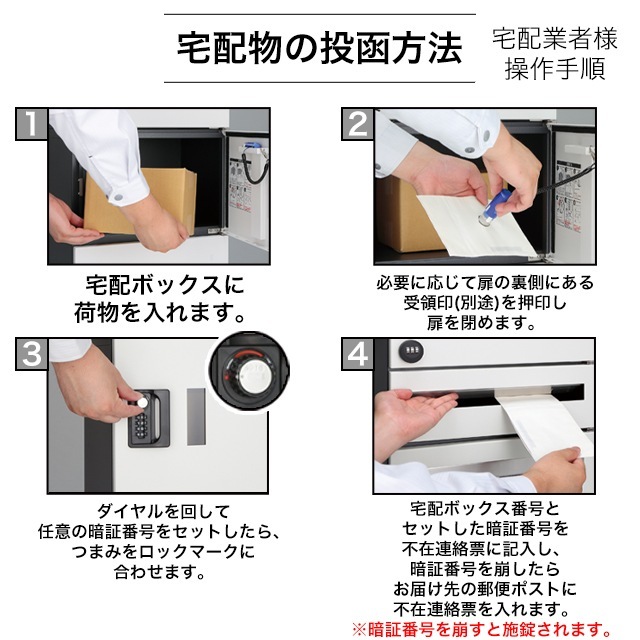 宅配物の投函方法

宅配業者様
操作手順

1

宅配ボックスに
荷物を入れます。

2

必要に応じて扉の裏側にある
受領印(別途)を押印し
扉を閉めます。

3

ダイヤルを回して
任意の暗証番号をセットしたら、
つまみをロックマークに
合わせます。

4

宅配ボックス番号と
セットした暗証番号を
不在連絡票に記入し、
暗証番号を崩したら
お届け先の郵便ポストに
不在連絡票を入れます。
※暗証番号を崩すと施錠されます。