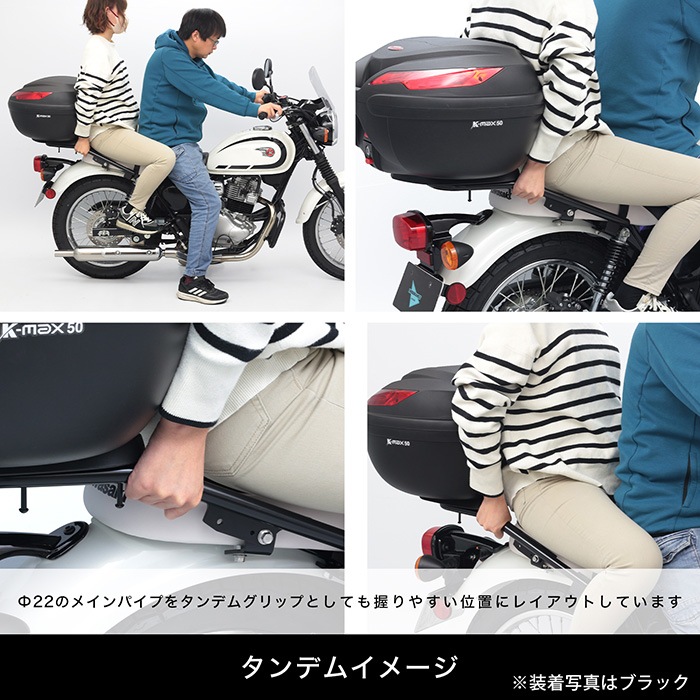 K-max 50

K-max 50

K-max 50

Φ22のメインパイプをタンデムグリップとしても握りやすい位置にレイアウトしています

タンデムイメージ

※装着写真はブラック