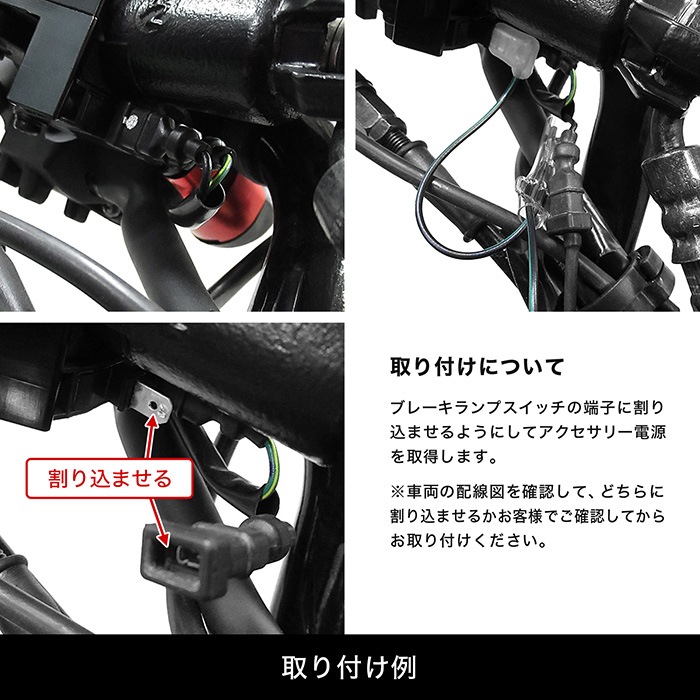 割り込ませる

取り付けについて

ブレーキランプスイッチの端子に割り込ませるようにしてアクセサリー電源を取得します。

※車両の配線図を確認して、どちらに割り込ませるかお客様でご確認してからお取り付けください。

取り付け例