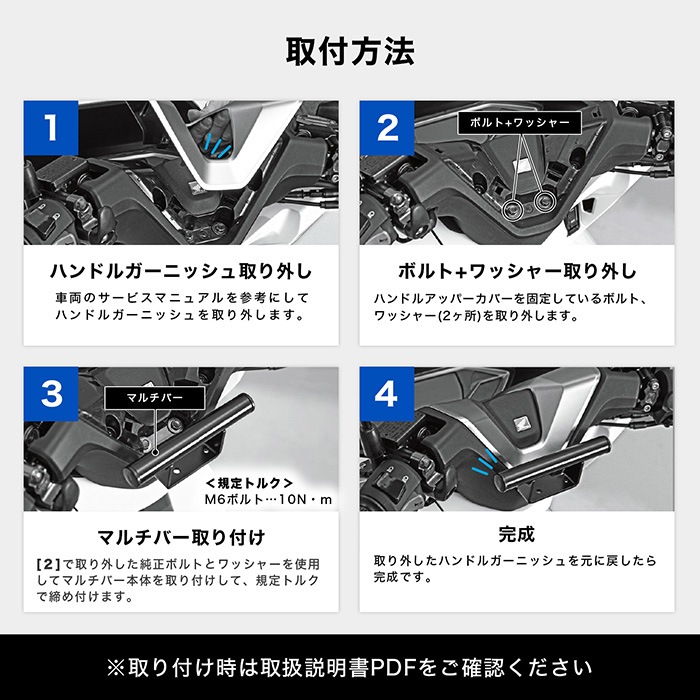 取付方法

1

ハンドルガーニッシュ取り外し

車両のサービスマニュアルを参考にしてハンドルガーニッシュを取り外します。

2

ボルト+ワッシャー

ボルト+ワッシャー取り外し

ハンドルアッパーカバーを固定しているボルト、ワッシャー(2ヶ所)を取り外します。

3

マルチバー

<規定トルク>
M6ボルト…10N・m

マルチバー取り付け

[2]で取り外した純正ボルトとワッシャーを使用してマルチバー本体を取り付けして、規定トルクで締め付けます。

4

完成

取り外したハンドルガーニッシュを元に戻したら完成です。

※取り付け時は取扱説明書PDFをご確認ください