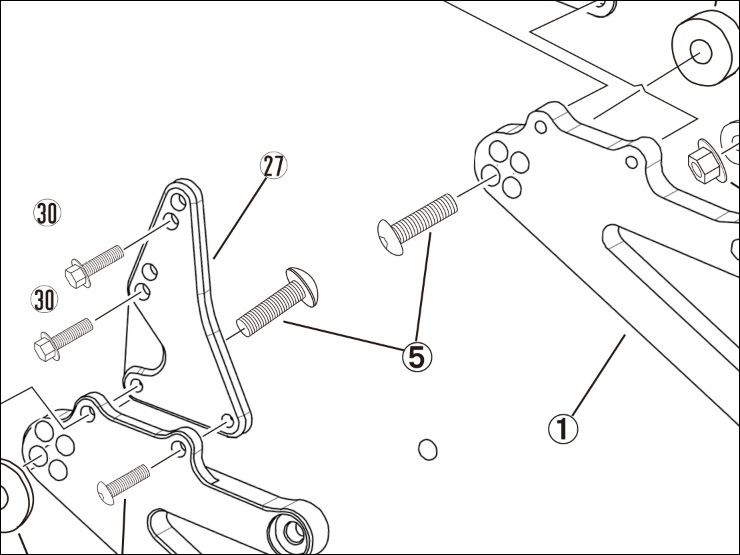 27
30
30
5
1