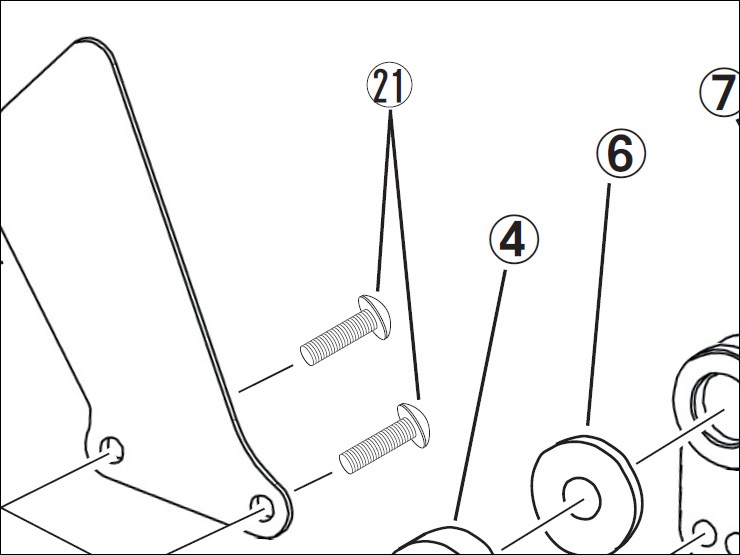 21
7
6
4