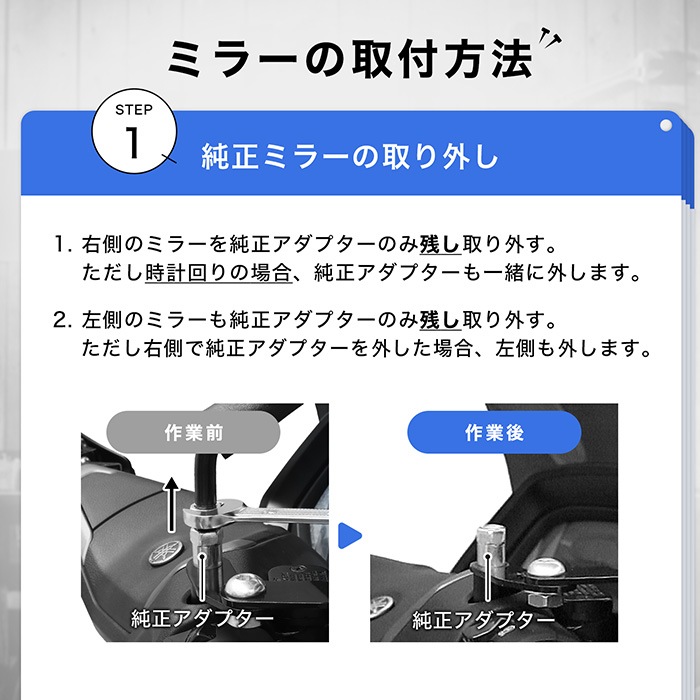 ミラーの取付方法

STEP 1

純正ミラーの取り外し

1. 右側のミラーを純正アダプターのみ残し取り外す。
ただし時計回りの場合、純正アダプターも一緒に外します。

2. 左側のミラーも純正アダプターのみ残し取り外す。
ただし右側で純正アダプターを外した場合、左側も外します。

作業前

純正アダプター

作業後

純正アダプター