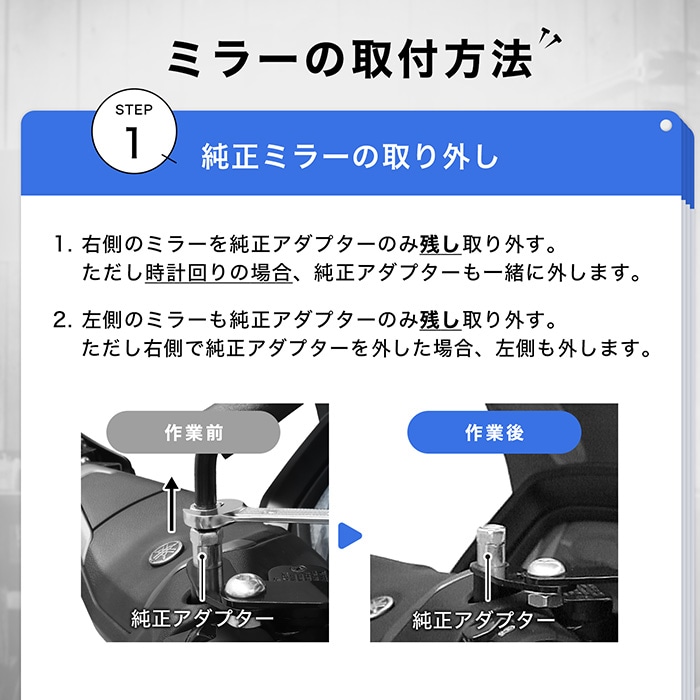 ミラーの取付方法

STEP 1

純正ミラーの取り外し

1. 右側のミラーを純正アダプターのみ残し取り外す。
ただし時計回りの場合、純正アダプターも一緒に外します。

2. 左側のミラーも純正アダプターのみ残し取り外す。
ただし右側で純正アダプターを外した場合、左側も外します。

作業前

純正アダプター

作業後

純正アダプター