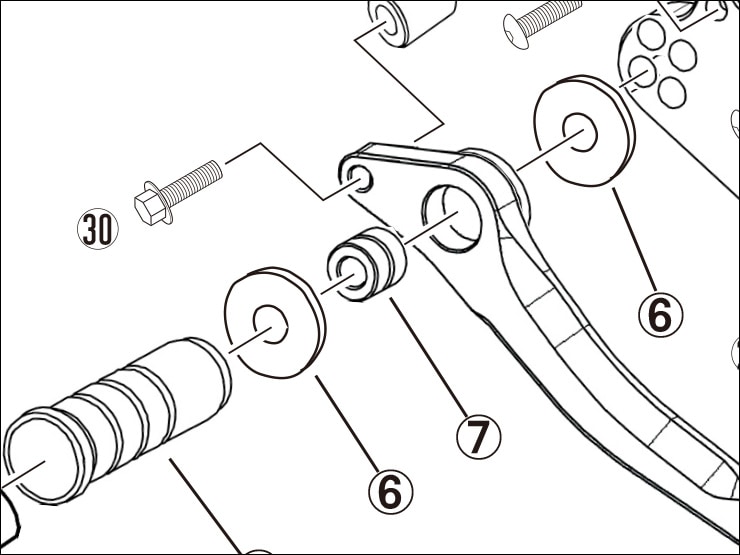 30
6
7
6