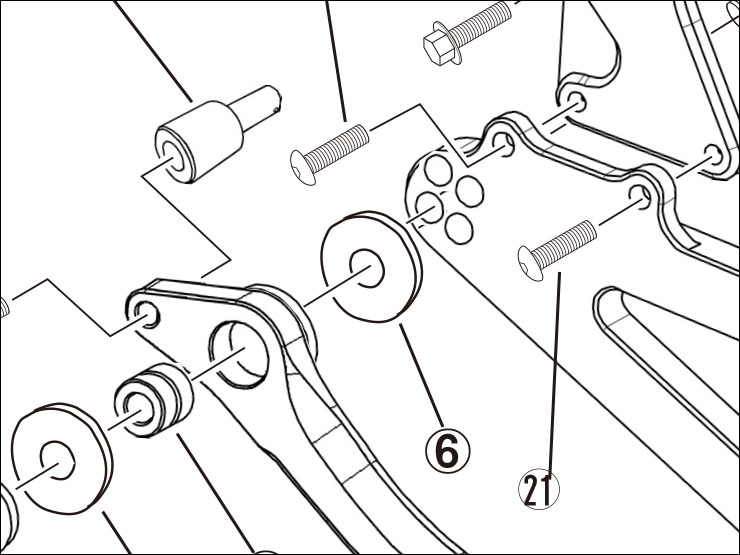 6

21