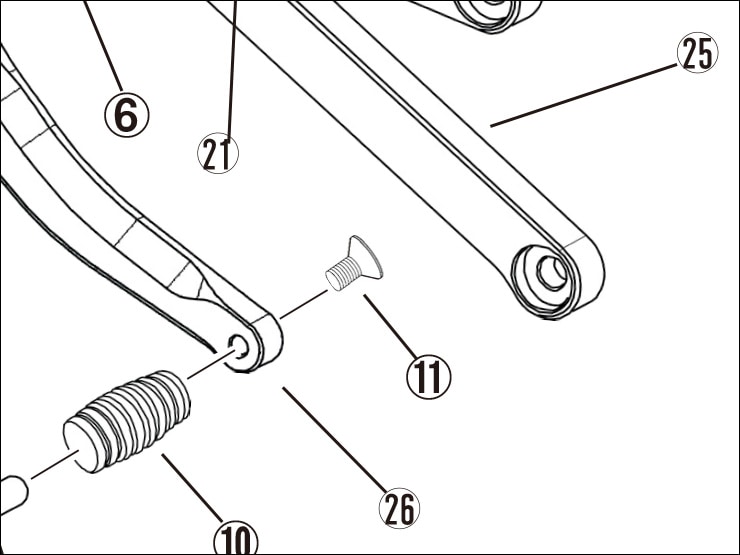 6
21
25
11
26
10